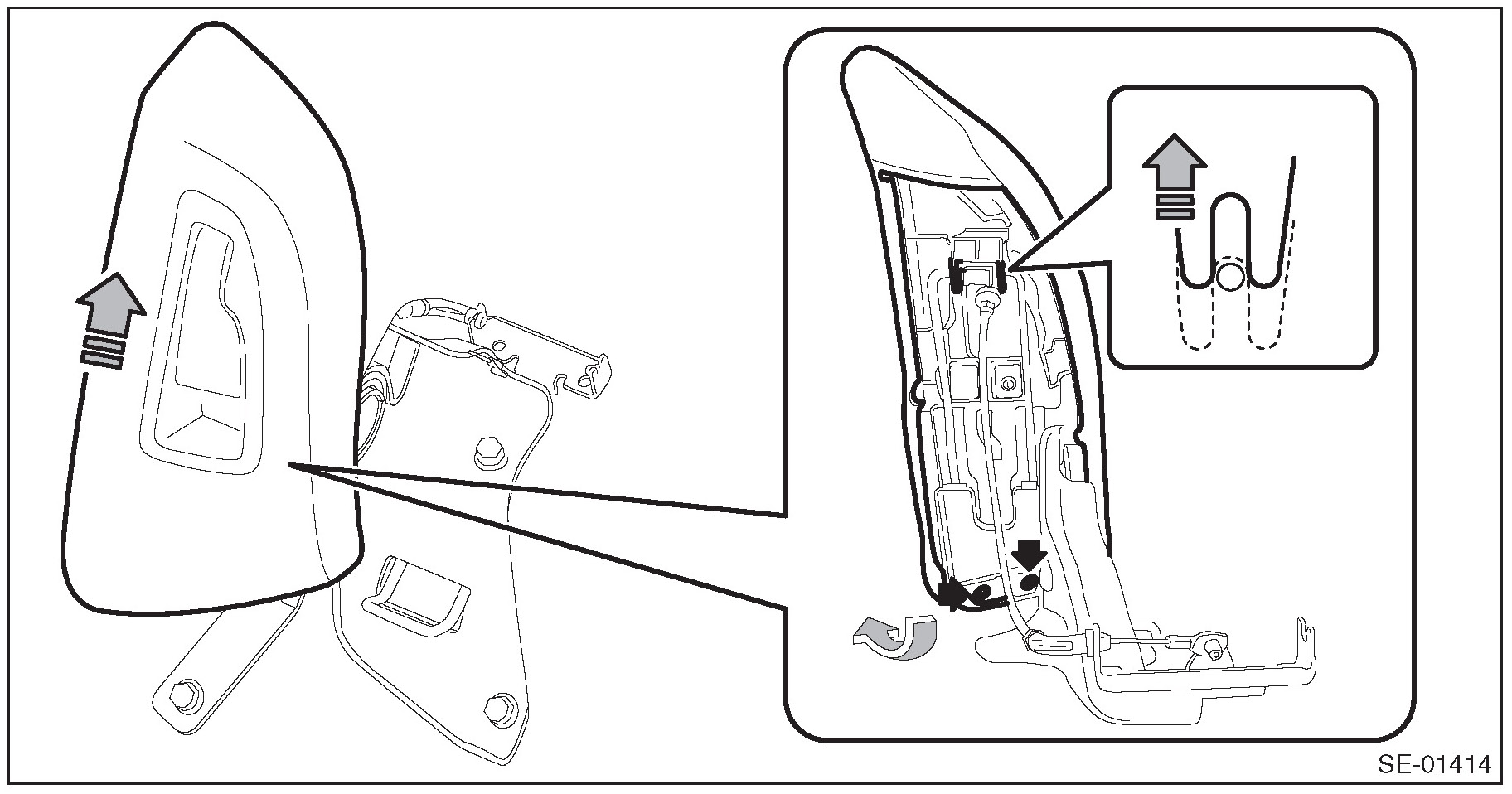 SE-01414