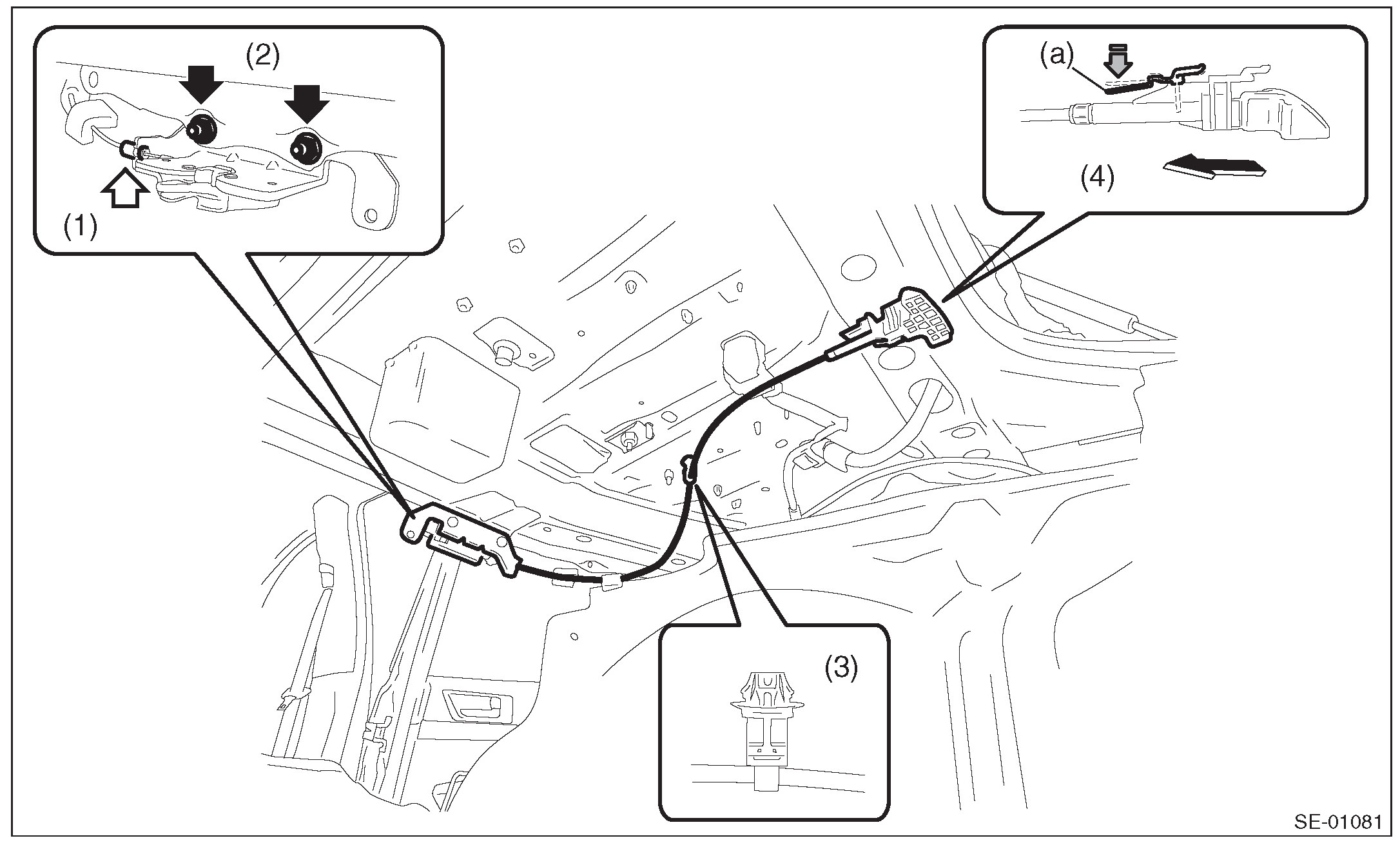 (2)
(1)
(a)
(4)
(3)
SE-01081