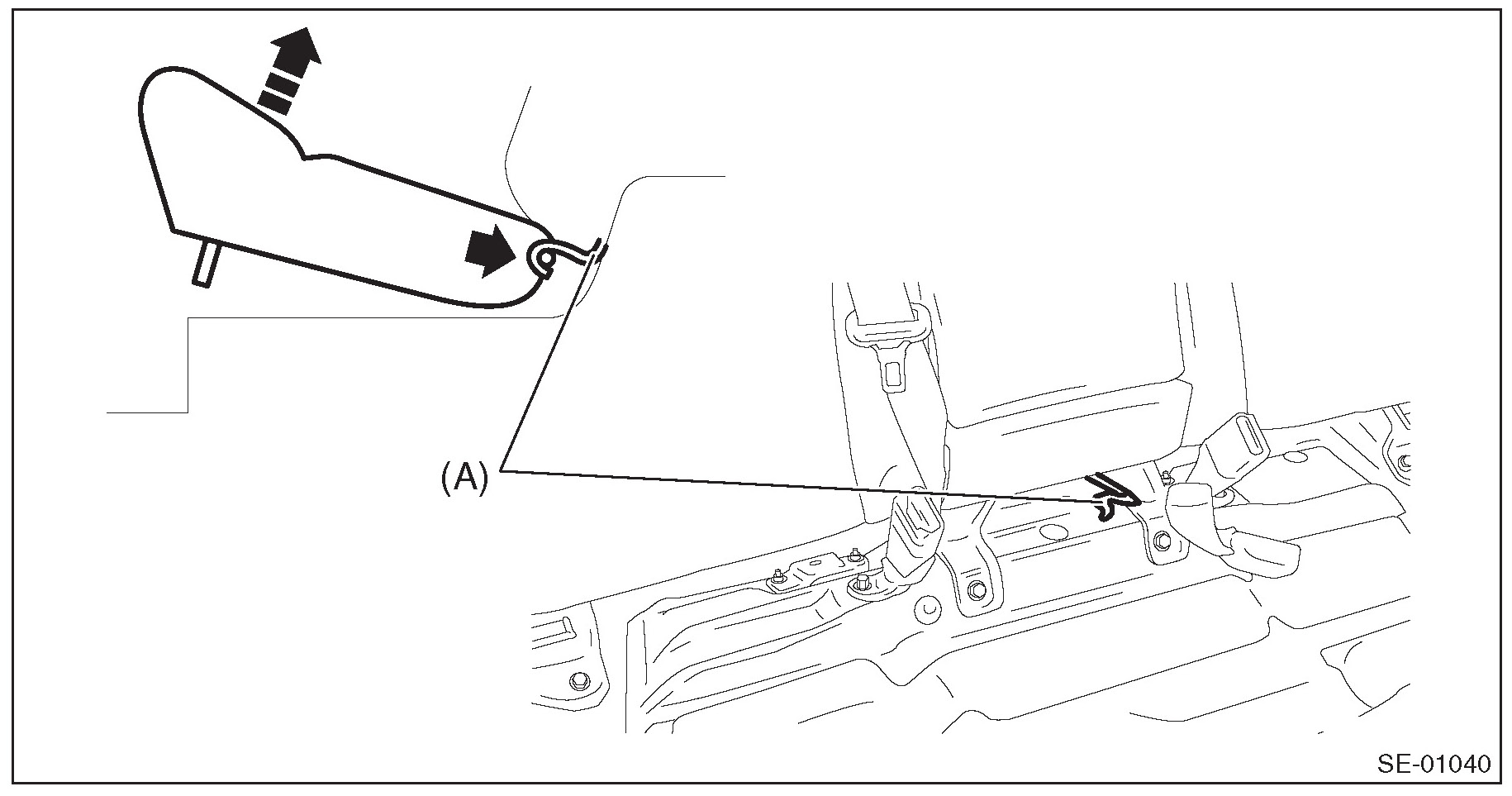 (A)

SE-01040