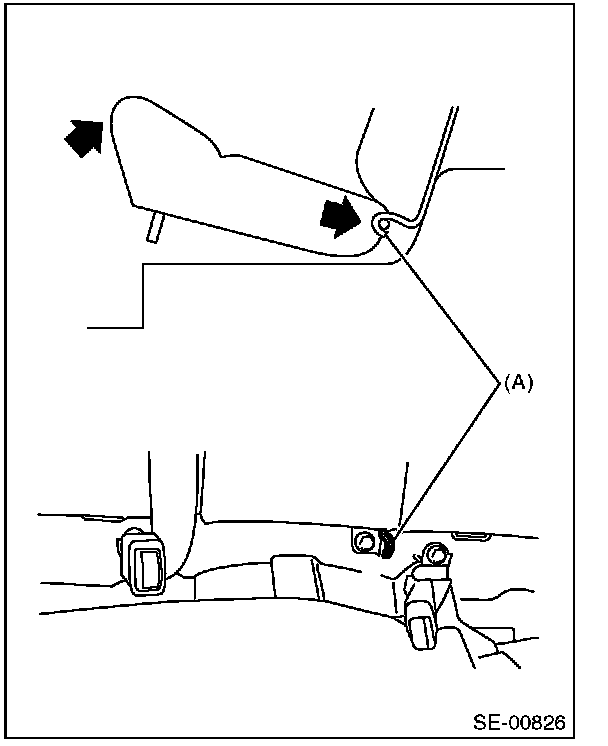 (A)

SE-00826