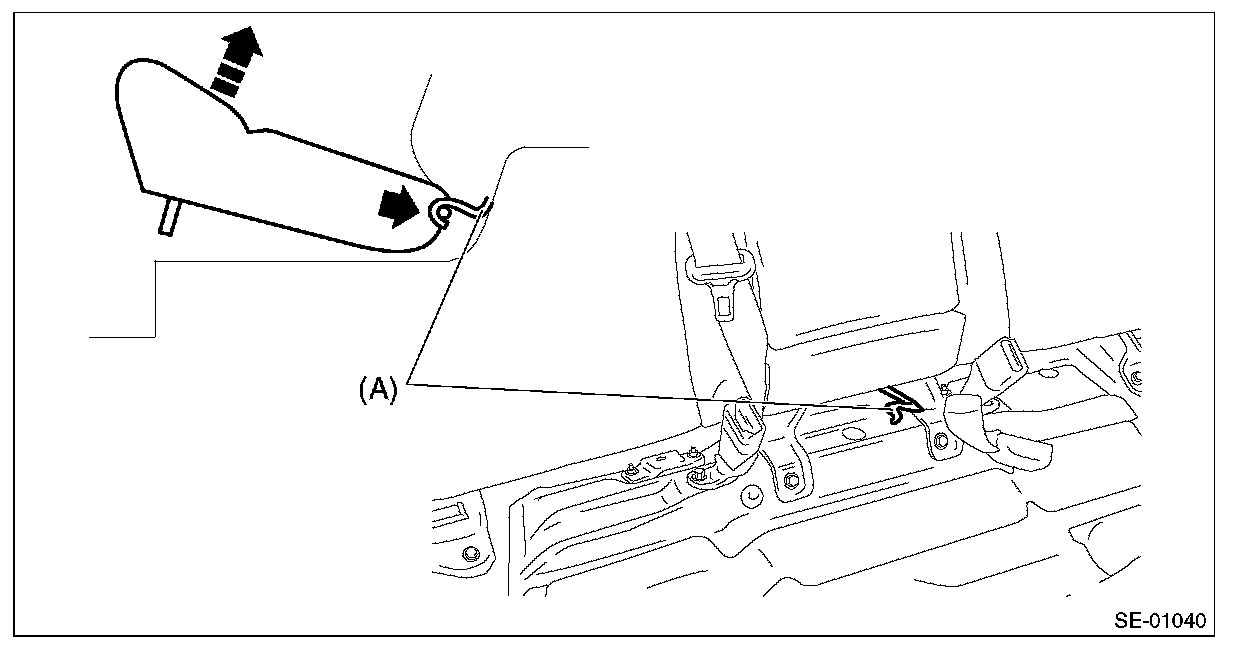 (A)

SE-01040