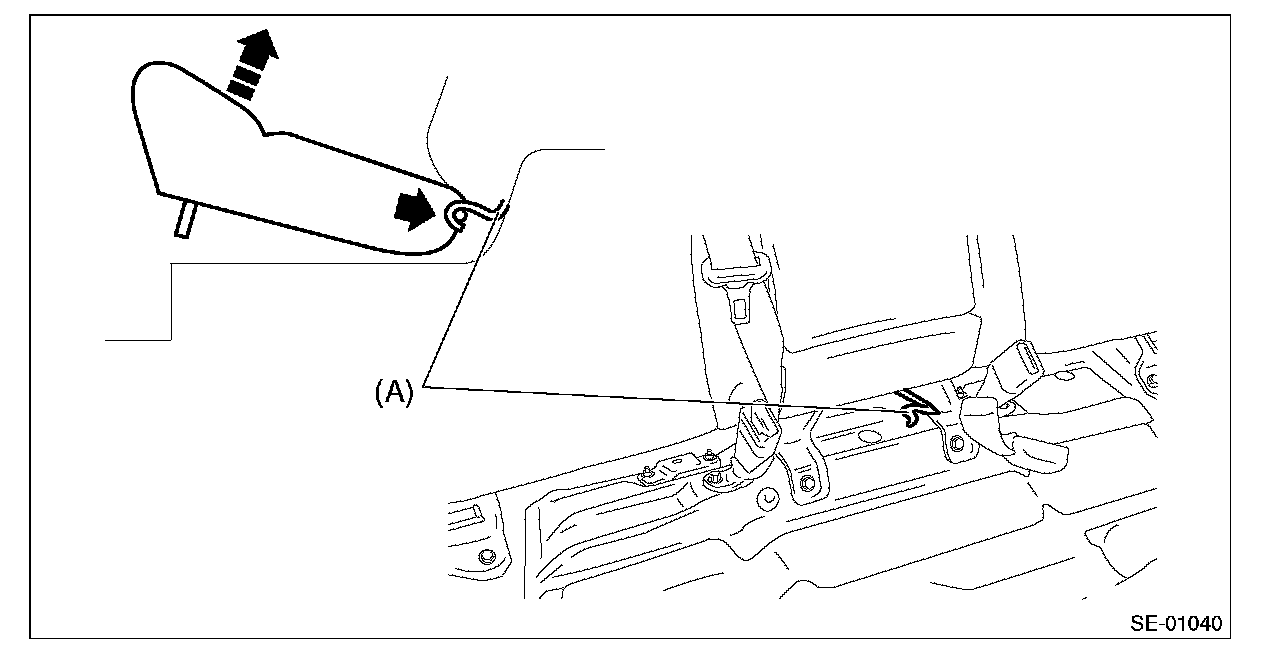 (A)

SE-01040