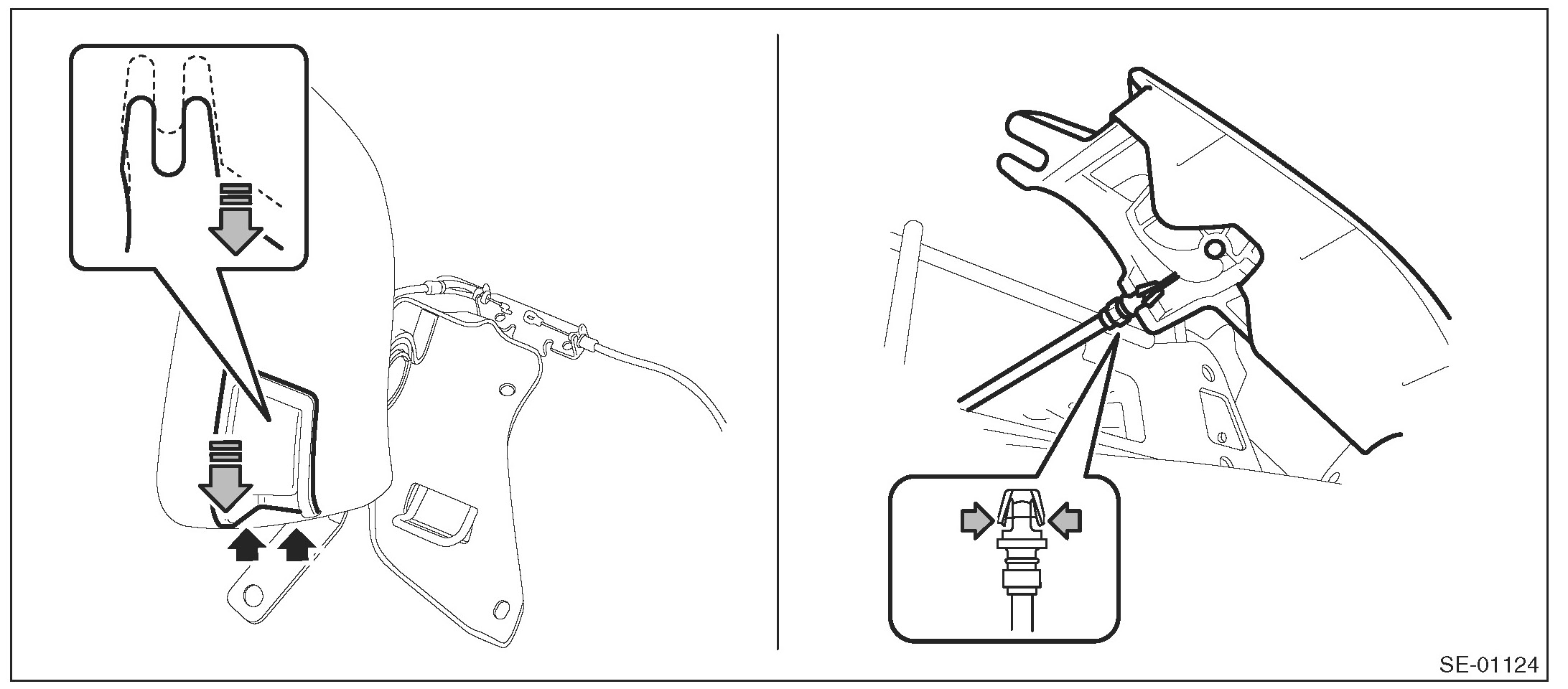 SE-01124