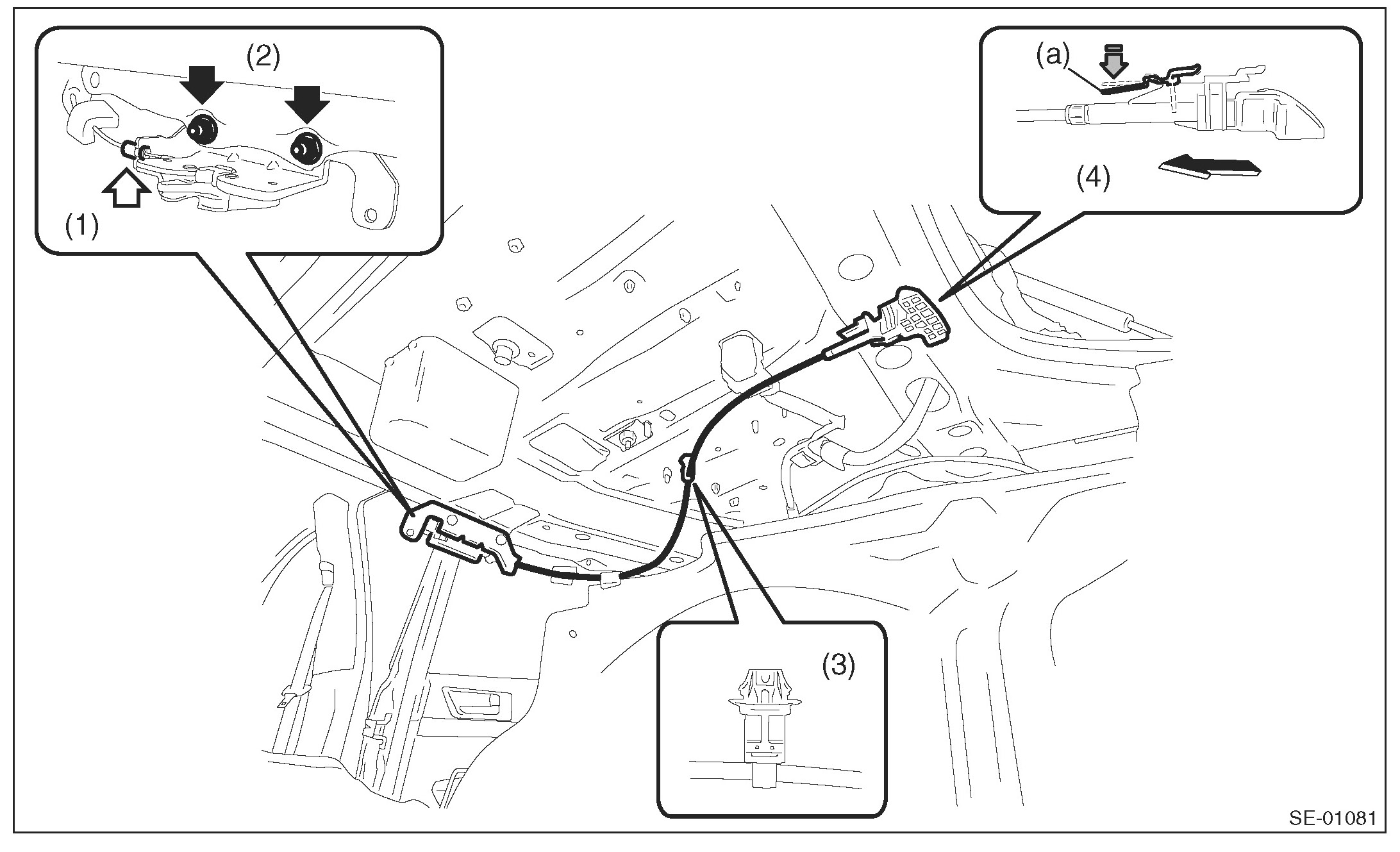 (2)

(1)

(a)

(4)

(3)

SE-01081