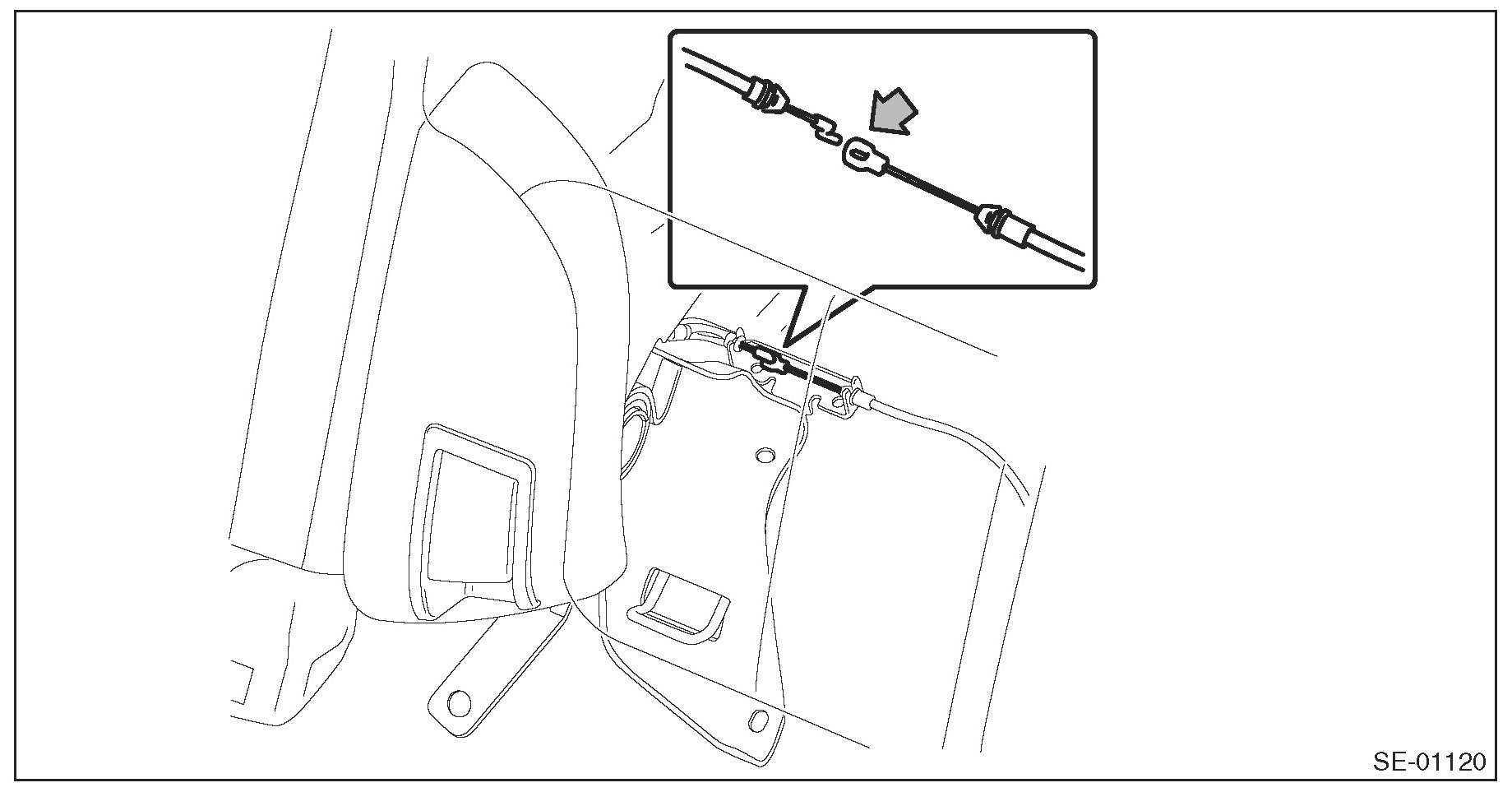 SE-01120