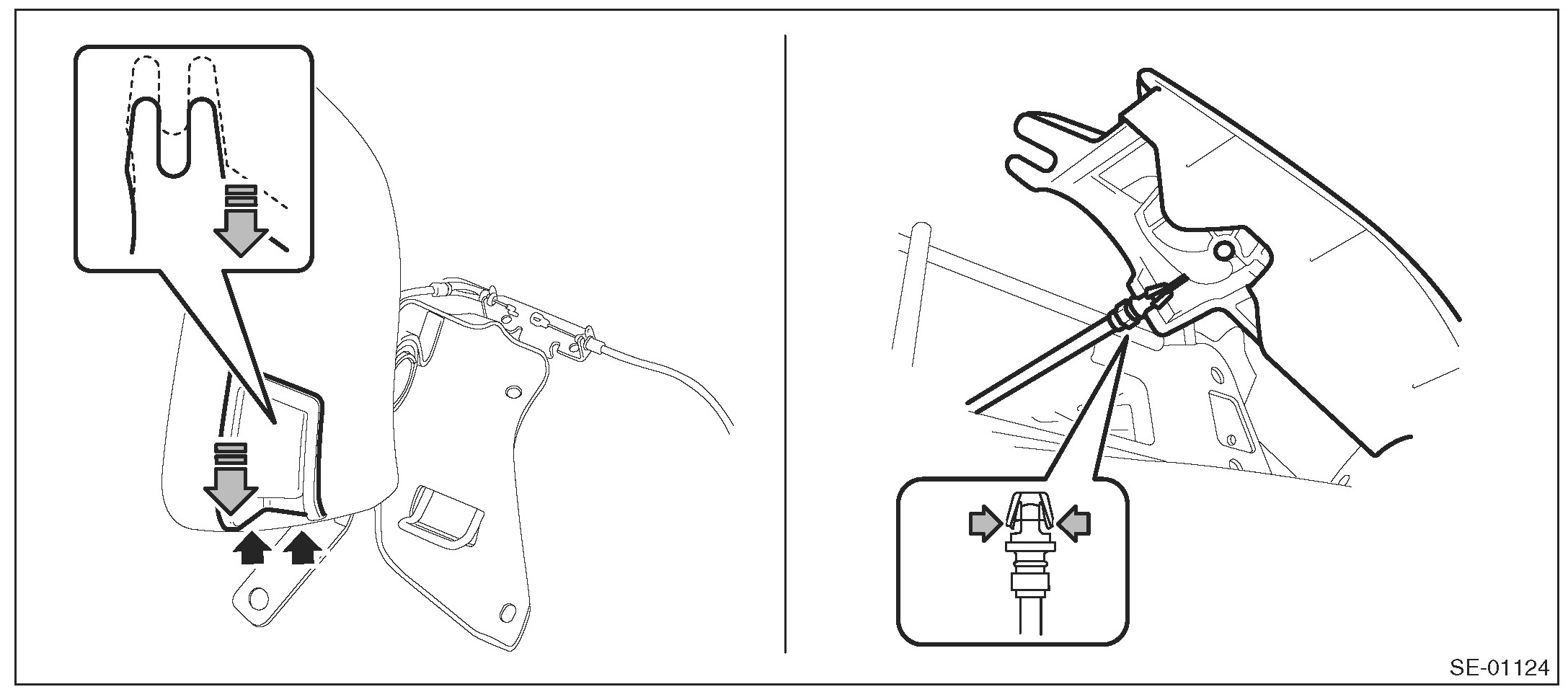 SE-01124