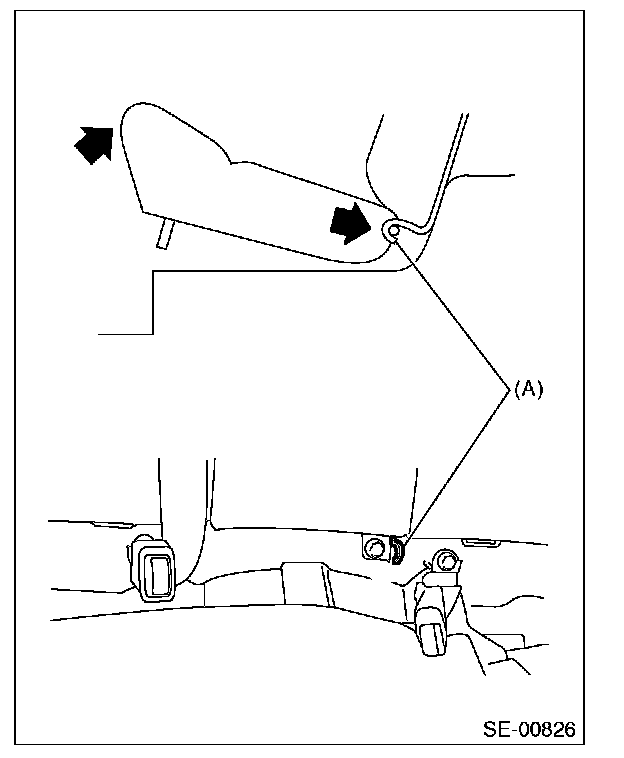 (A)

SE-00826