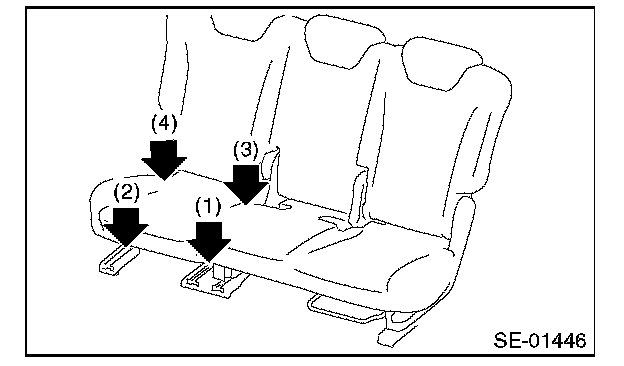 (4)
(3)
(2)
(1)
SE-01446