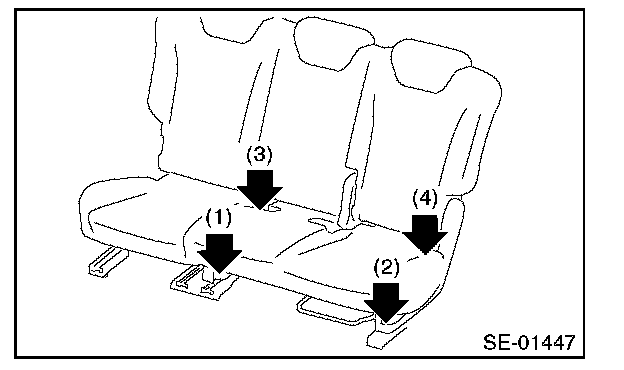 (3)
(4)
(1)
(2)
SE-01447