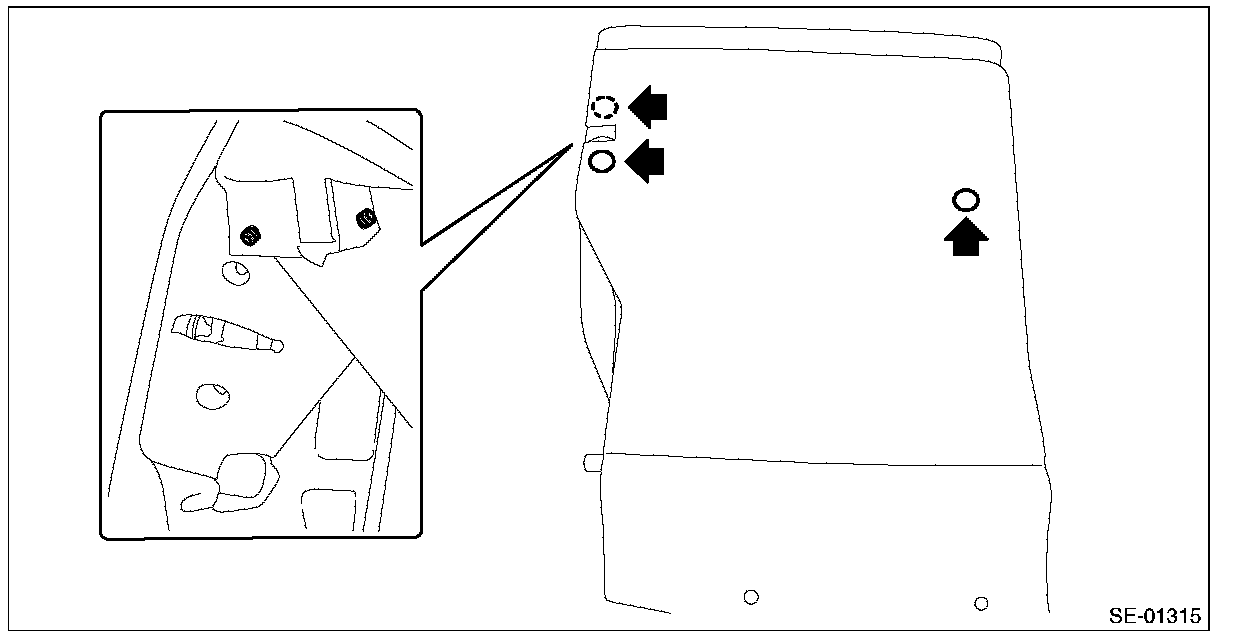 SE-01315