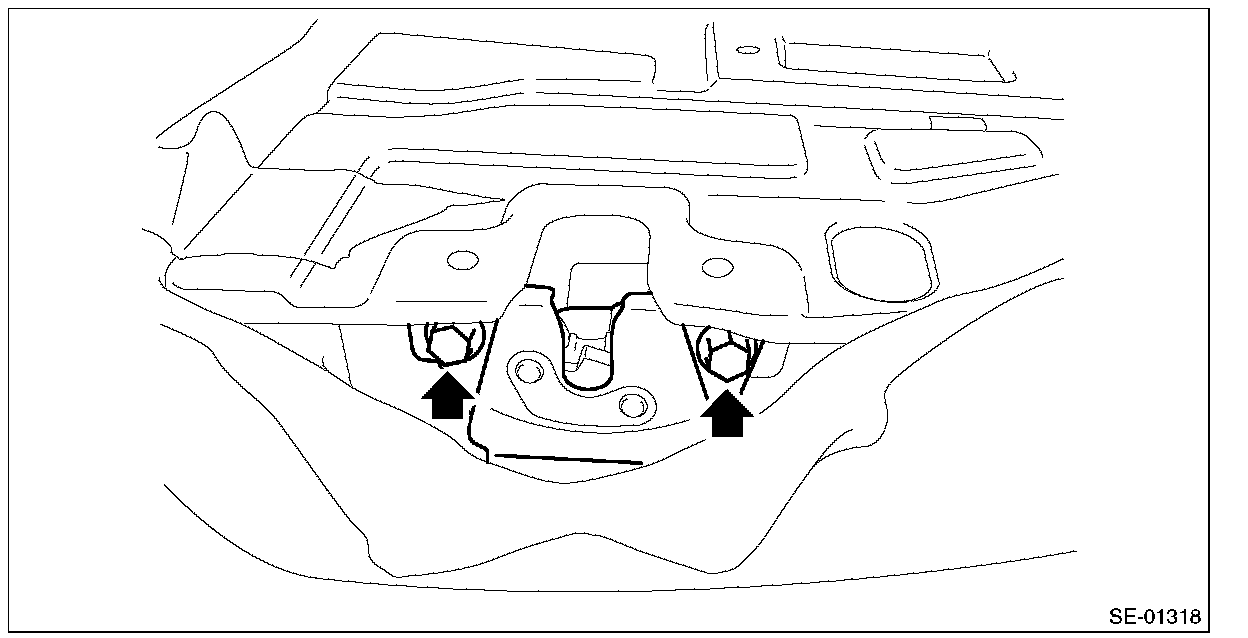 SE-01318