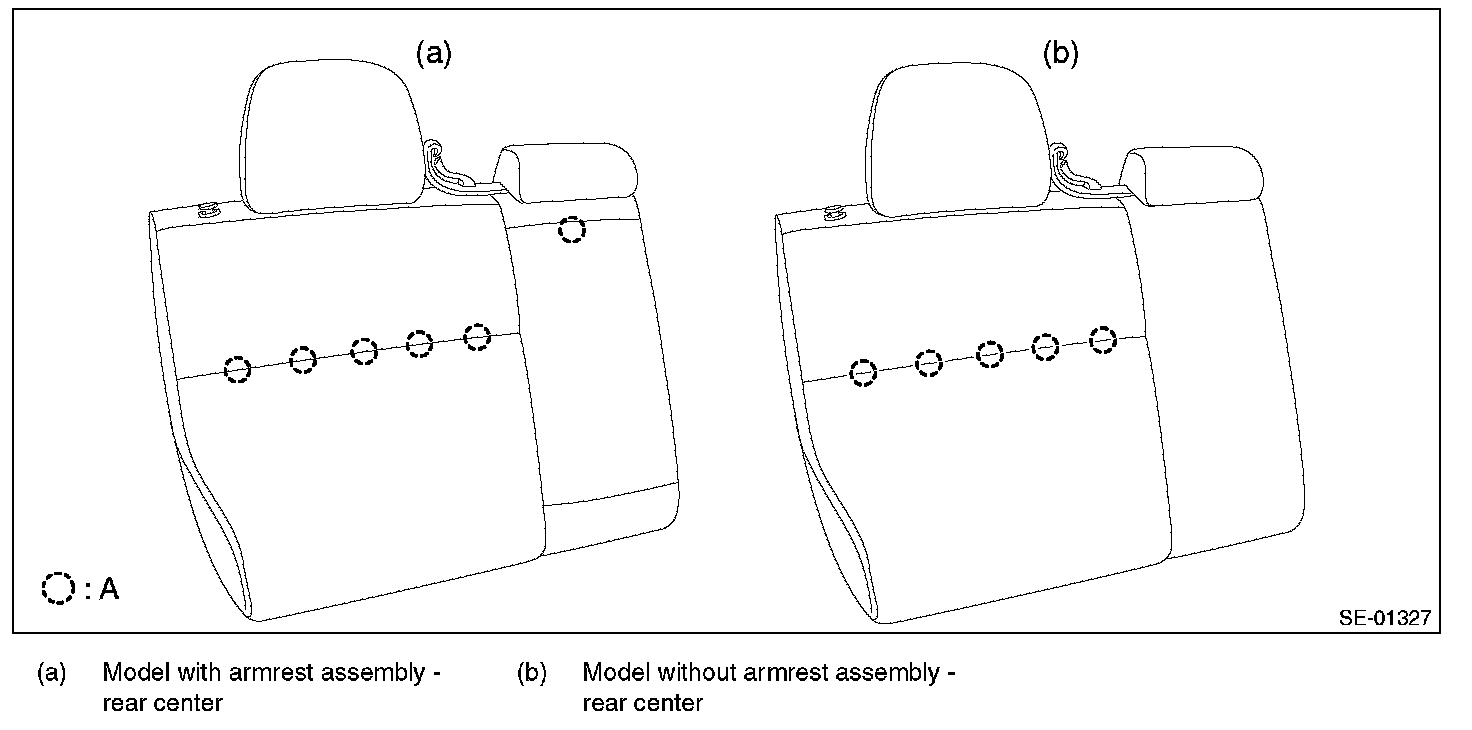 (a)

(b)

: A

SE-01327

(a) Model with armrest assembly - rear center

(b) Model without armrest assembly - rear center