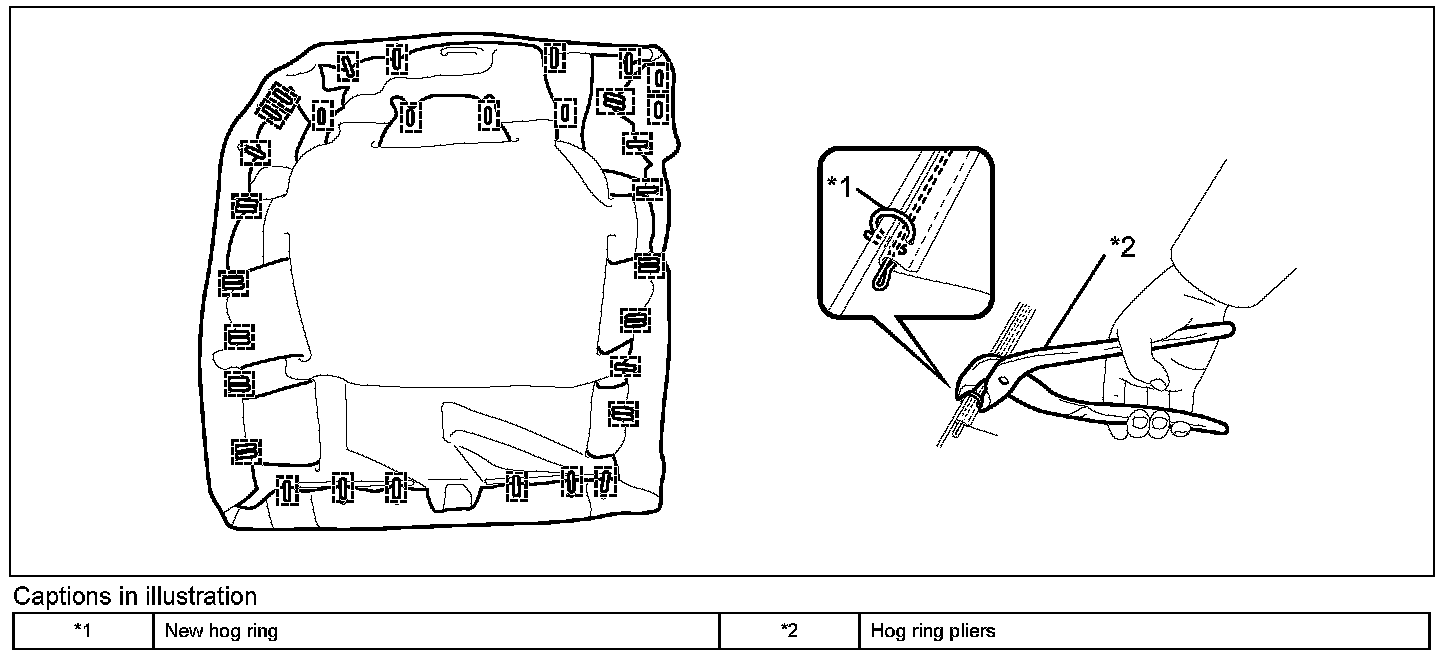 *1

*2

Captions in illustration

| *1 | New hog ring | *2 | Hog ring pliers |
|---|---|---|---|