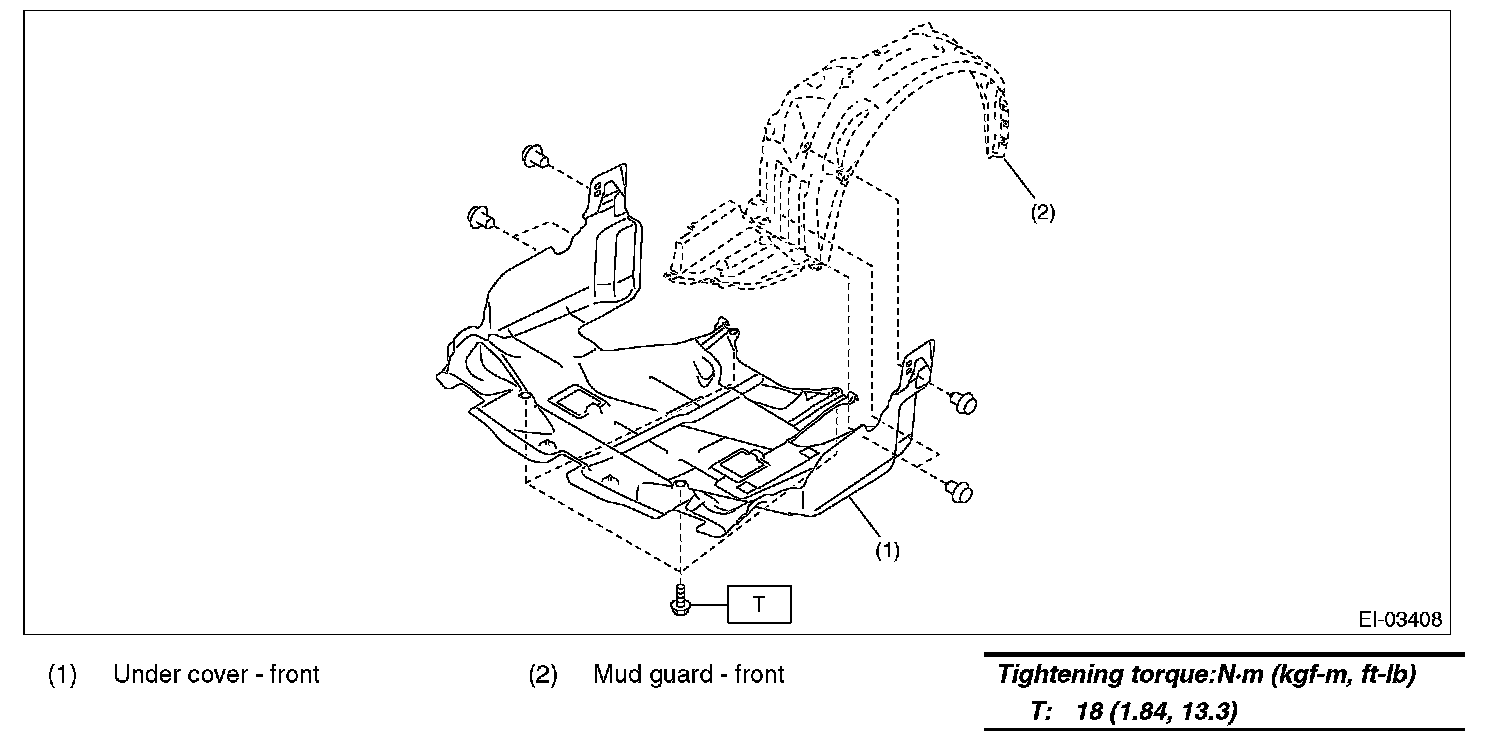 (2)

(1)

T

EI-03408

(1) Under cover - front

(2) Mud guard - front

Tightening torque:N·m (kgf-m, ft-lb)
T: 18 (1.84, 13.3)