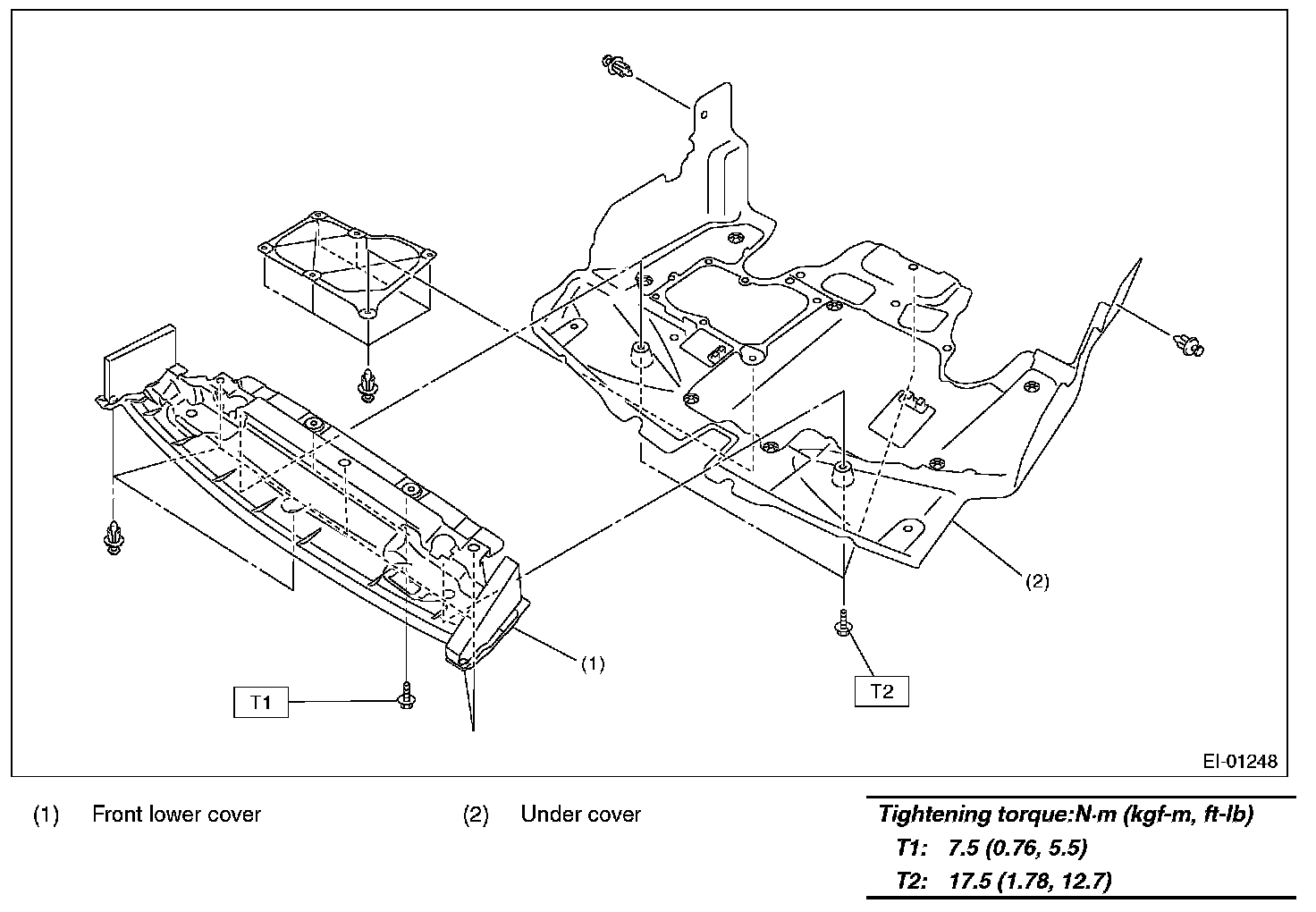 (2)

(1)

T1

T2

EI-01248

(1) Front lower cover

(2) Under cover

Tightening torque:N·m (kgf-m, ft-lb)
T1: 7.5 (0.76, 5.5)
T2: 17.5 (1.78, 12.7)