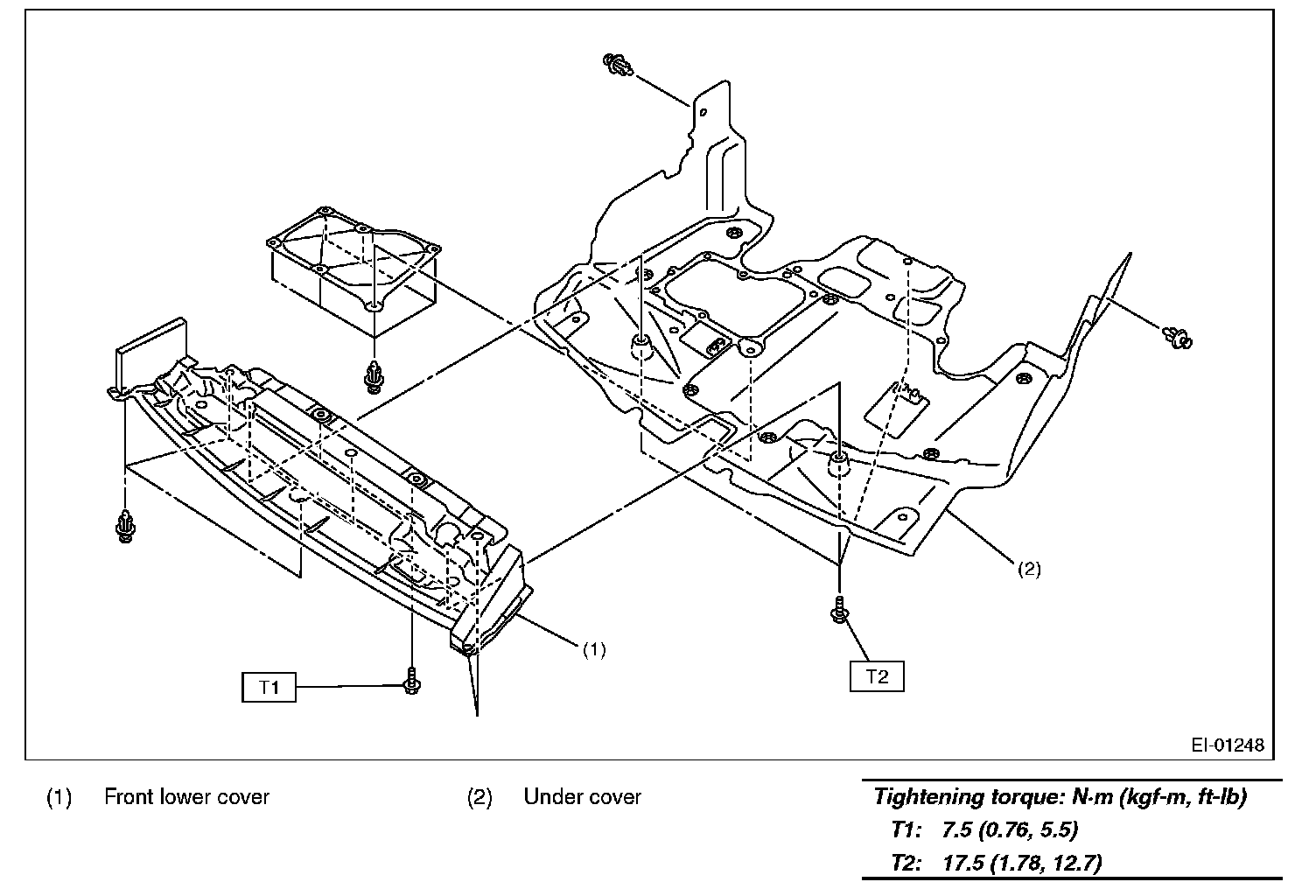 (2)

(1)

T1

T2

EI-01248

(1) Front lower cover

(2) Under cover

Tightening torque: N·m (kgf-m, ft-lb)
T1: 7.5 (0.76, 5.5)
T2: 17.5 (1.78, 12.7)