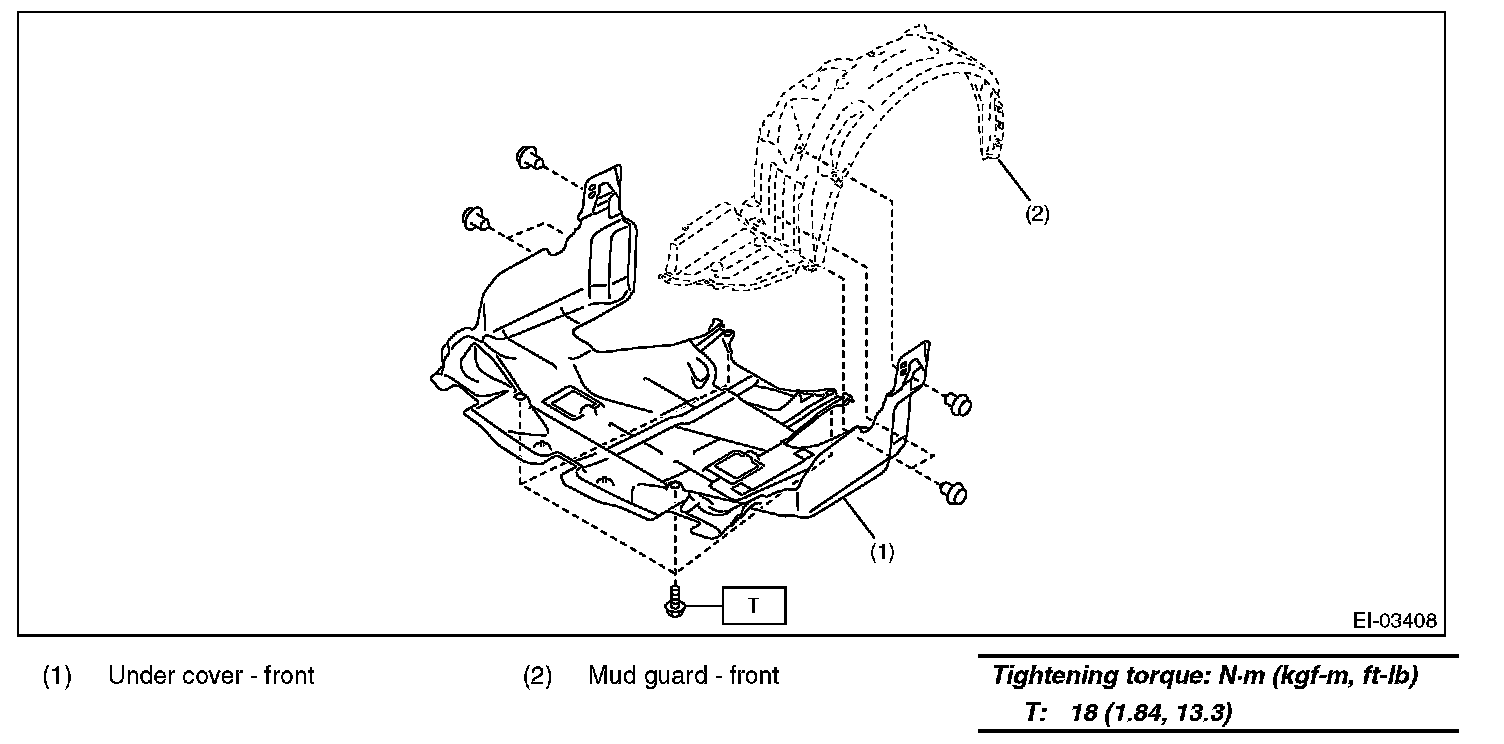 (2)

(1)

T

EI-03408

(1) Under cover - front

(2) Mud guard - front

Tightening torque: N·m (kgf-m, ft-lb)
T: 18 (1.84, 13.3)