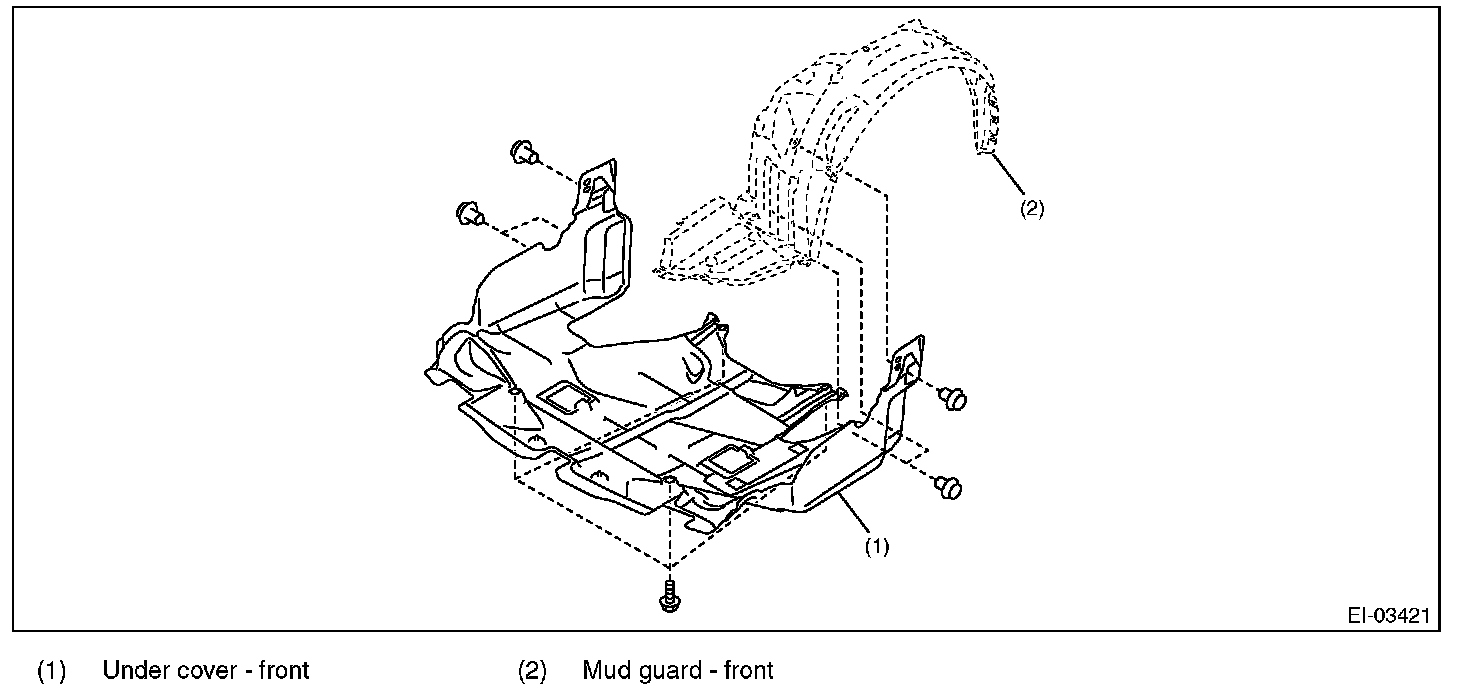 (2)

(1)

EI-03421

(1) Under cover - front

(2) Mud guard - front