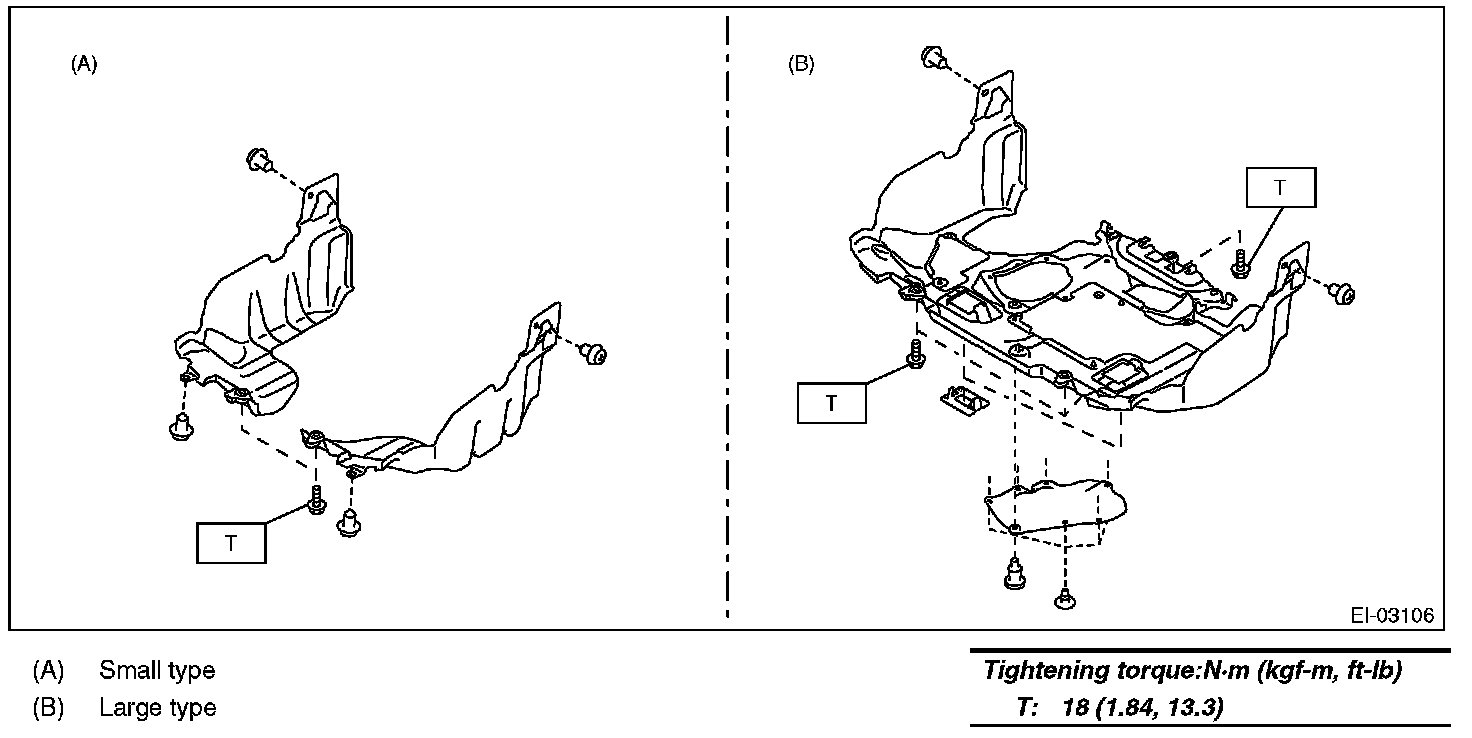 (A)

T

(B)

T

T

EI-03106

(A) Small type
(B) Large type

Tightening torque:N·m (kgf-m, ft-lb)
T: 18 (1.84, 13.3)