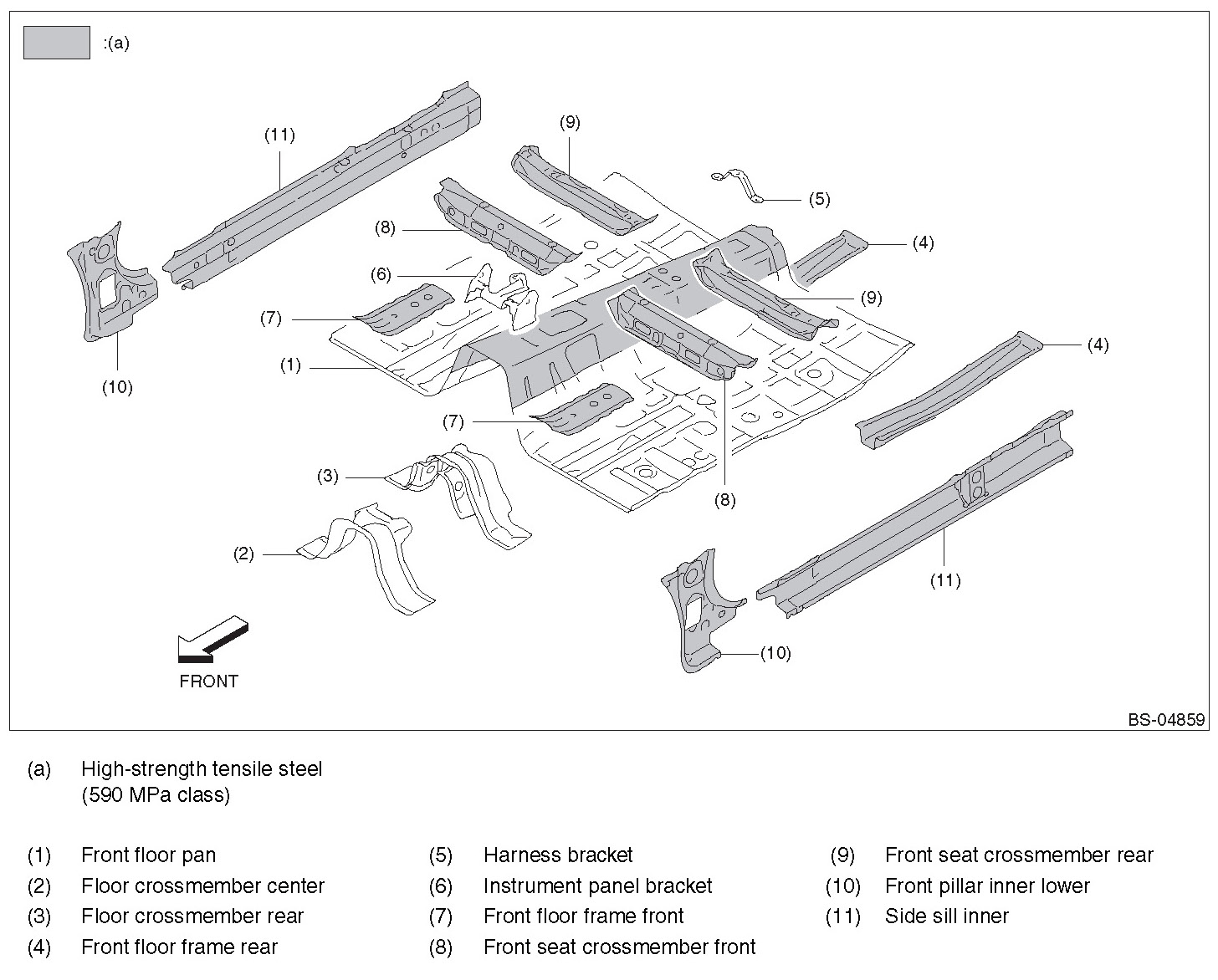 :(a)

(11)
(9)
(5)
(8)
(4)
(6)
(9)
(7)
(10)
(1)
(4)
(7)
(3)
(8)
(2)
(11)
(10)
FRONT

BS-04859

(a) High-strength tensile steel (590 MPa class)

(1) Front floor pan
(2) Floor crossmember center
(3) Floor crossmember rear
(4) Front floor frame rear

(5) Harness bracket
(6) Instrument panel bracket
(7) Front floor frame front
(8) Front seat crossmember front

(9) Front seat crossmember rear
(10) Front pillar inner lower
(11) Side sill inner