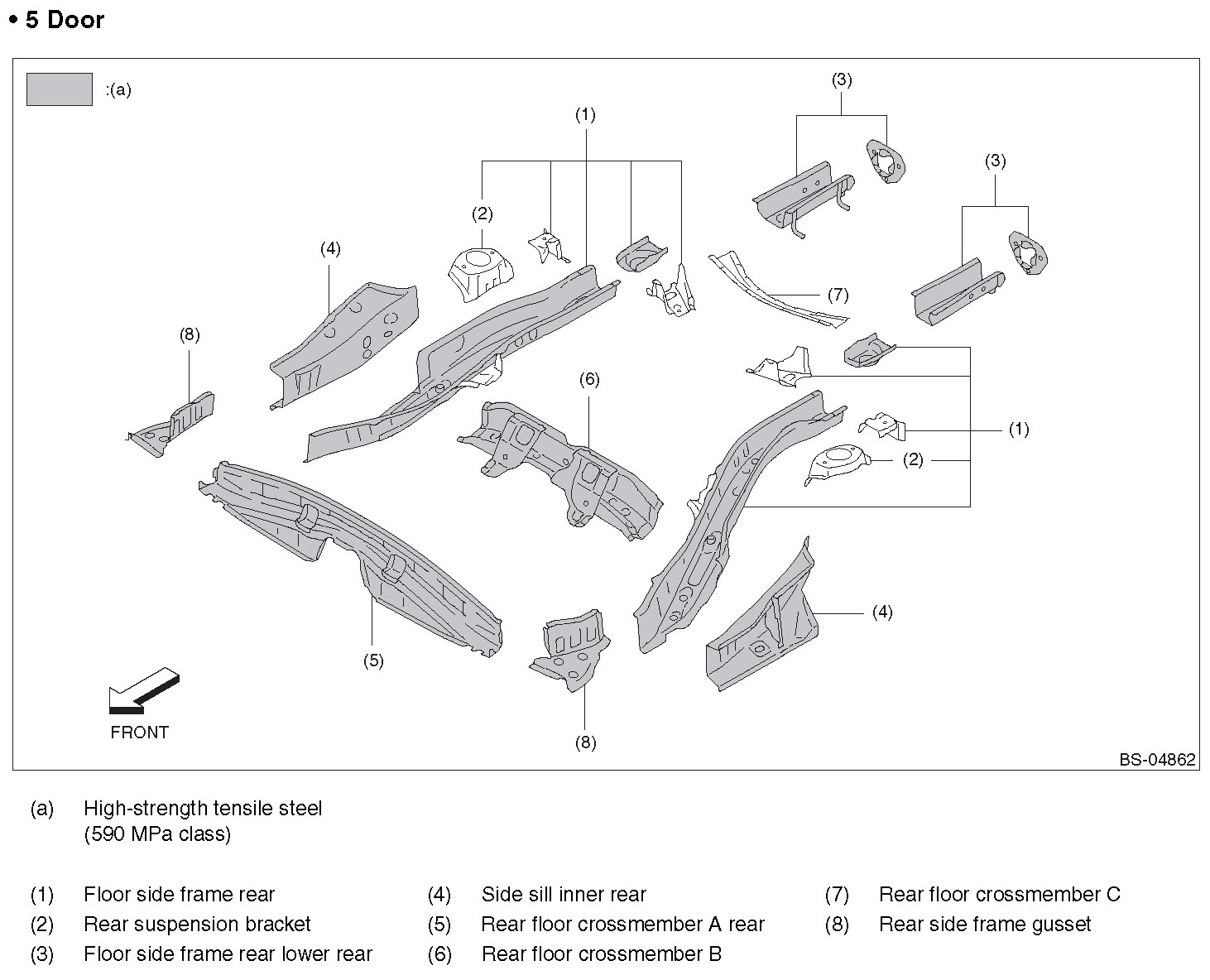 • 5 Door

:(a)

(3)

(1)

(3)

(2)

(4)

(7)

(8)

(6)

(1)

(2)

(4)

(5)

(8)

FRONT

BS-04862

(a) High-strength tensile steel (590 MPa class)

(1) Floor side frame rear
(2) Rear suspension bracket
(3) Floor side frame rear lower rear

(4) Side sill inner rear
(5) Rear floor crossmember A rear
(6) Rear floor crossmember B

(7) Rear floor crossmember C
(8) Rear side frame gusset