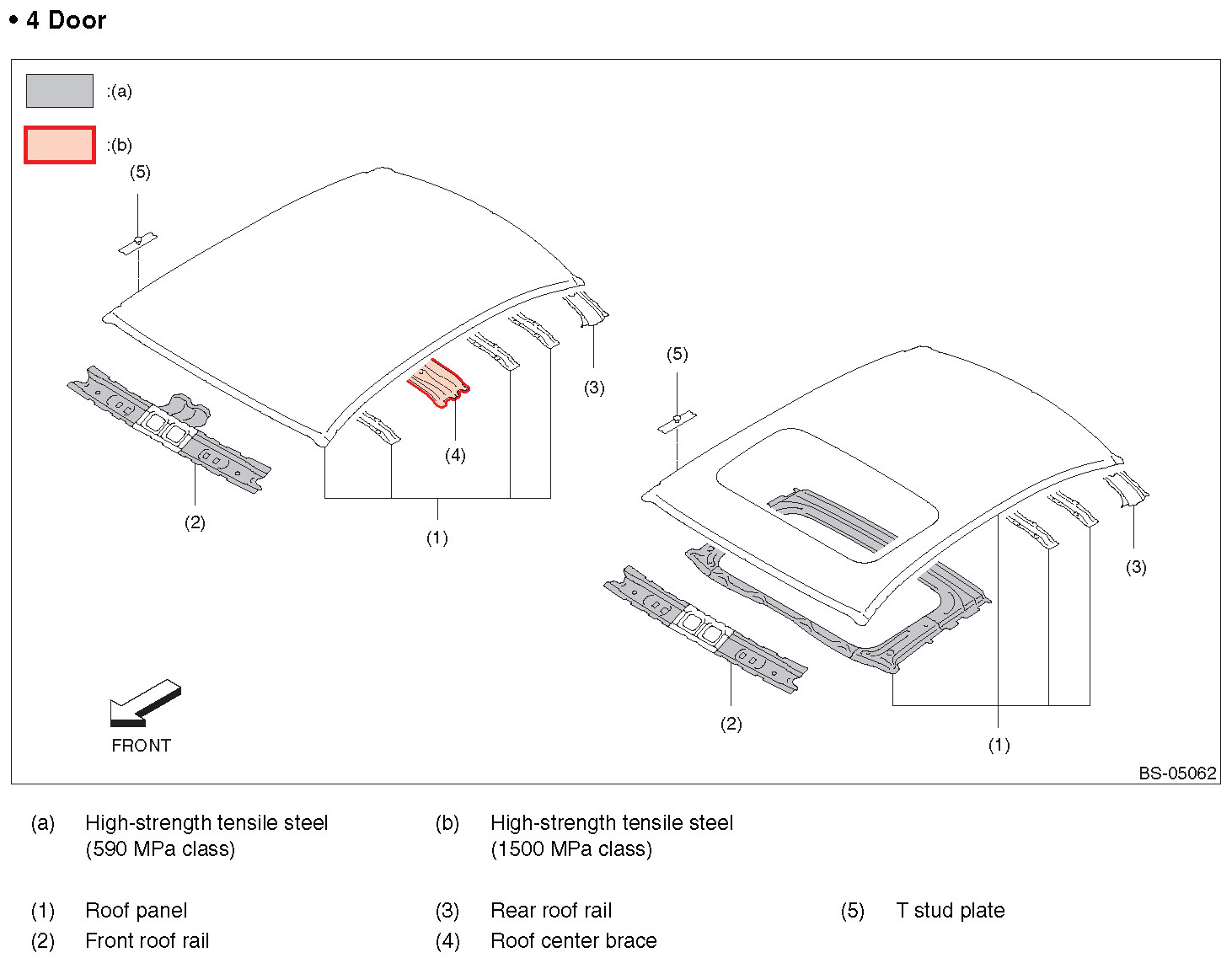 • 4 Door

:(a)

:(b)

(5)

(3)

(4)

(2)

(1)

(5)

(3)

(2)

(1)

FRONT

BS-05062

(a) High-strength tensile steel (590 MPa class)

(b) High-strength tensile steel (1500 MPa class)

(1) Roof panel

(2) Front roof rail

(3) Rear roof rail

(4) Roof center brace

(5) T stud plate