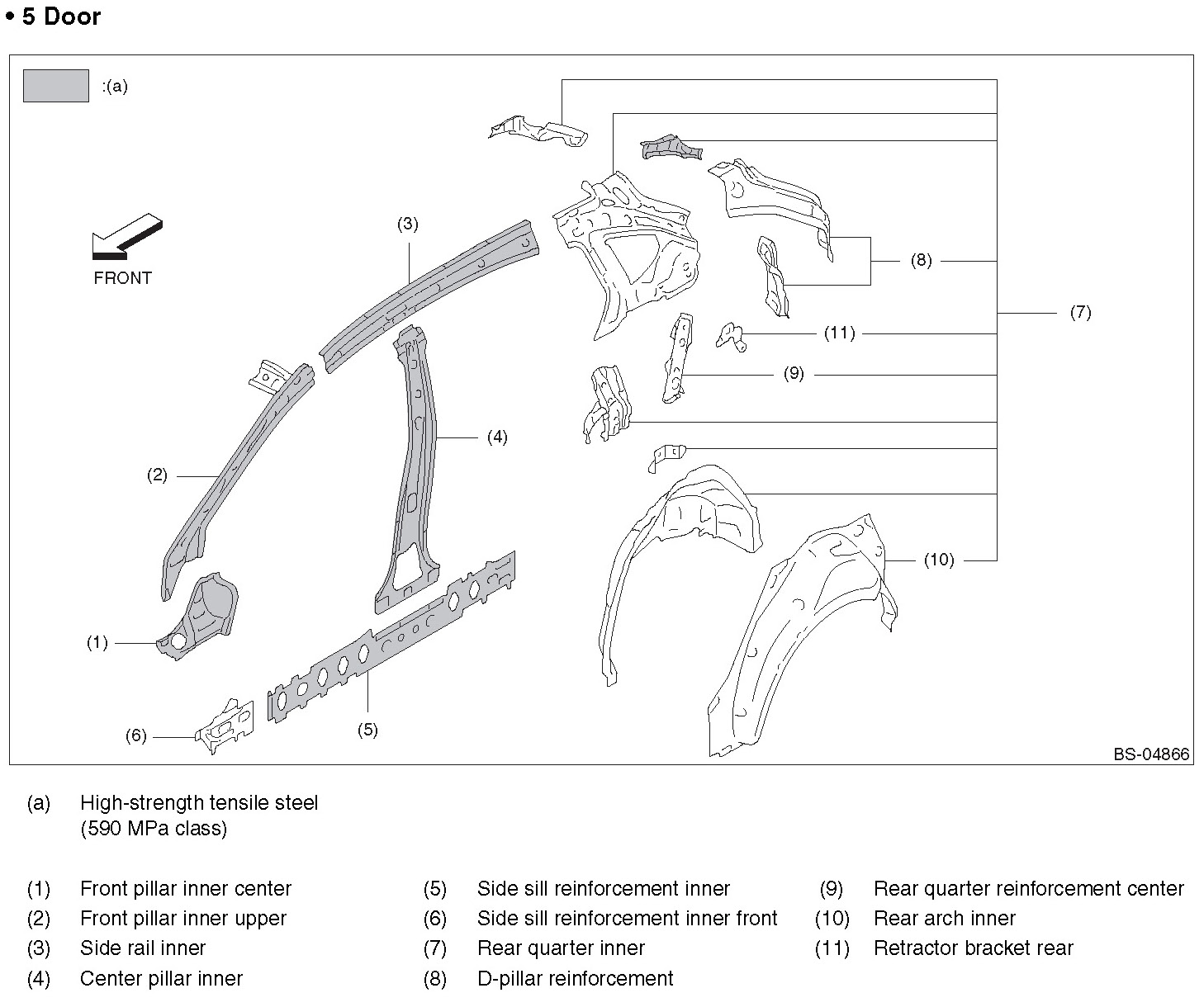 • 5 Door

:(a)

FRONT

(3)

(8)

(7)

(11)

(9)

(4)

(2)

(10)

(1)

(6)

(5)

BS-04866

(a) High-strength tensile steel (590 MPa class)

(1) Front pillar inner center
(2) Front pillar inner upper
(3) Side rail inner
(4) Center pillar inner

(5) Side sill reinforcement inner
(6) Side sill reinforcement inner front
(7) Rear quarter inner
(8) D-pillar reinforcement

(9) Rear quarter reinforcement center
(10) Rear arch inner
(11) Retractor bracket rear