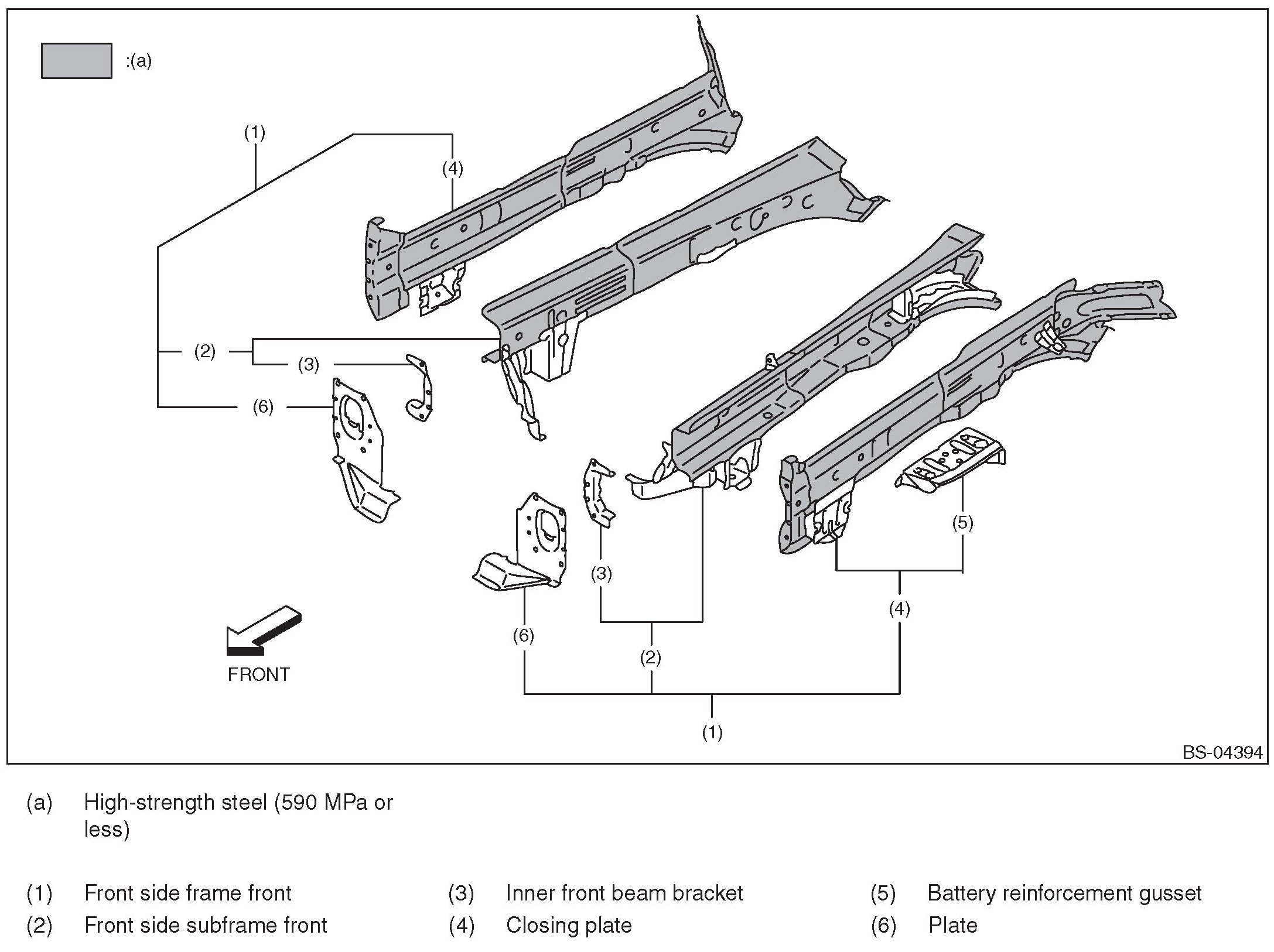 :(a)

(1)

(4)

(2)

(3)

(6)

(3)

(5)

(4)

(6)

(2)

(1)

FRONT

BS-04394

(a) High-strength steel (590 MPa or less)

(1) Front side frame front
(2) Front side subframe front
(3) Inner front beam bracket
(4) Closing plate
(5) Battery reinforcement gusset
(6) Plate