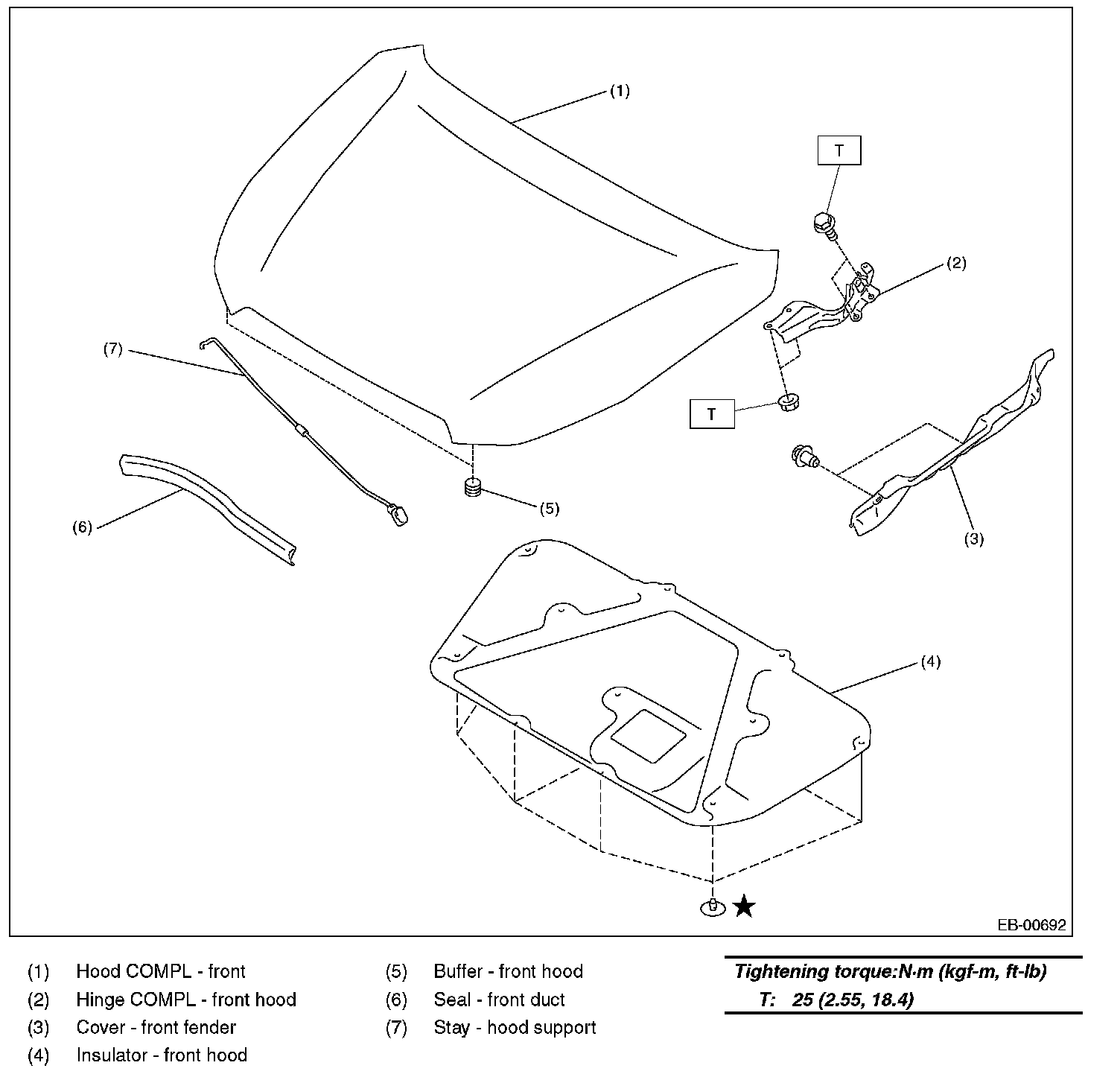 (1)

T

(2)

(7)

T

(5)

(6)

(3)

(4)

★

EB-00692

(1) Hood COMPL - front
(2) Hinge COMPL - front hood
(3) Cover - front fender
(4) Insulator - front hood

(5) Buffer - front hood
(6) Seal - front duct
(7) Stay - hood support

Tightening torque:N·m (kgf-m, ft-lb)
T: 25 (2.55, 18.4)