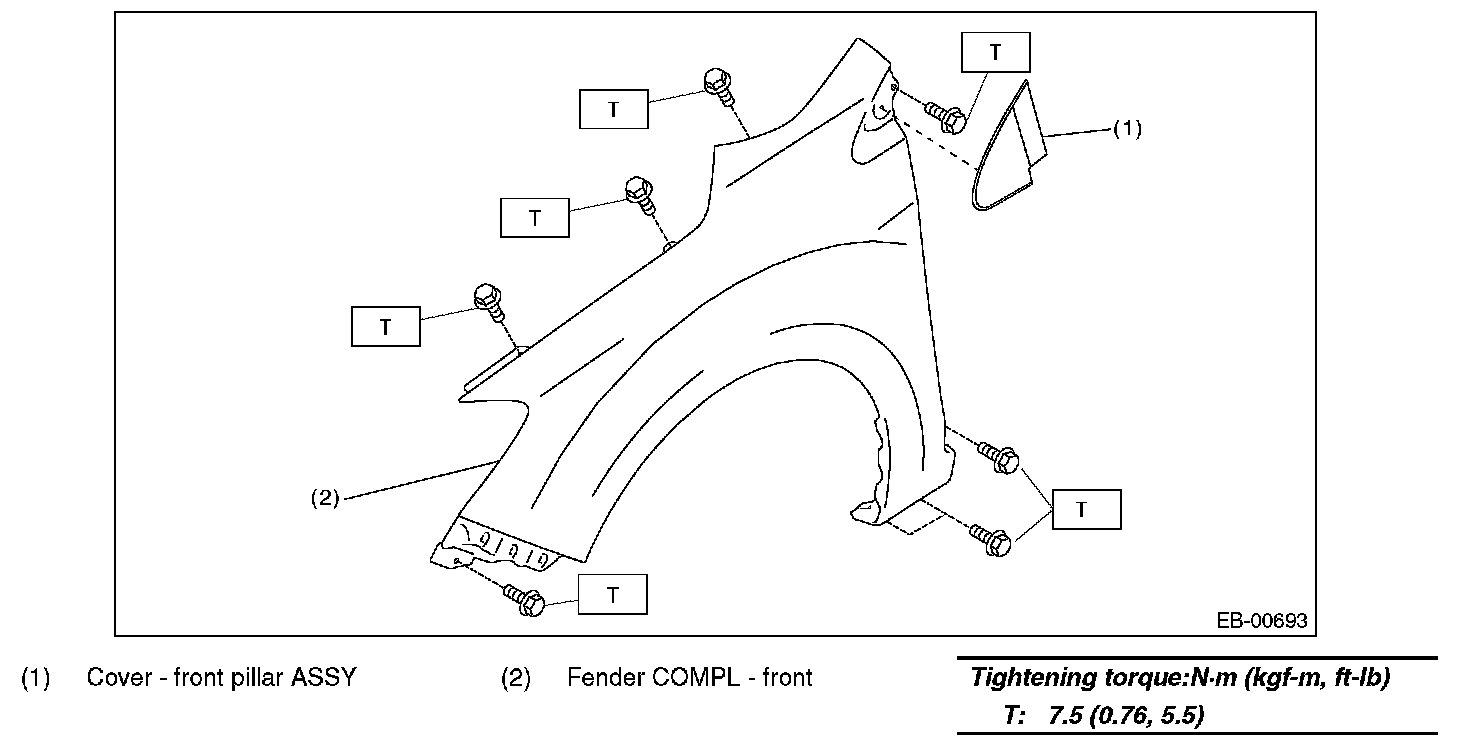 T

T

(1)

T

T

(2)

T

T

EB-00693

(1) Cover - front pillar ASSY

(2) Fender COMPL - front

Tightening torque:N·m (kgf-m, ft-lb)

T: 7.5 (0.76, 5.5)