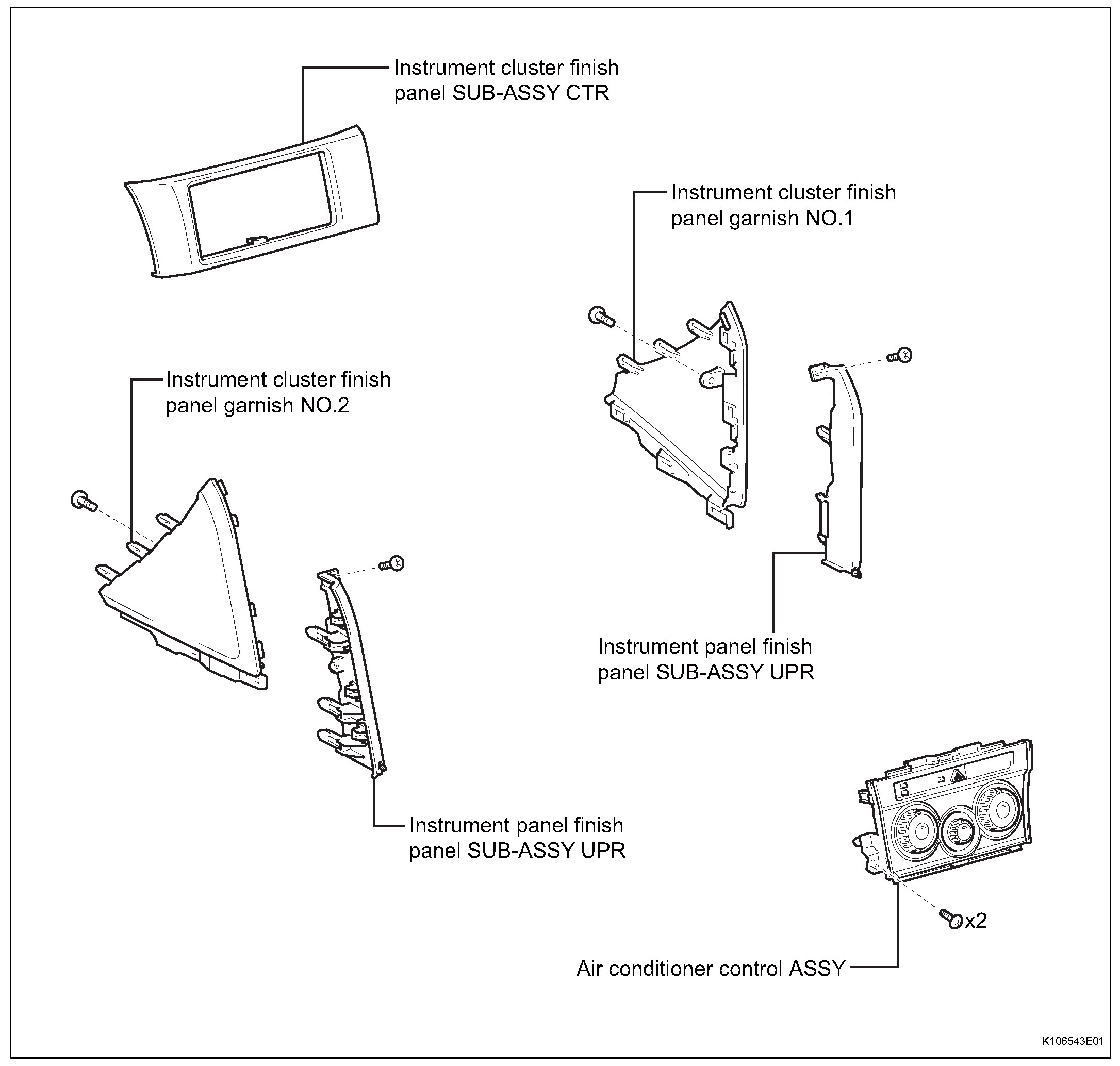 Instrument cluster finish panel SUB-ASSY CTR

Instrument cluster finish panel garnish NO.1

Instrument cluster finish panel garnish NO.2

Instrument panel finish panel SUB-ASSY UPR

Instrument panel finish panel SUB-ASSY UPR

x2

Air conditioner control ASSY

K106543E01