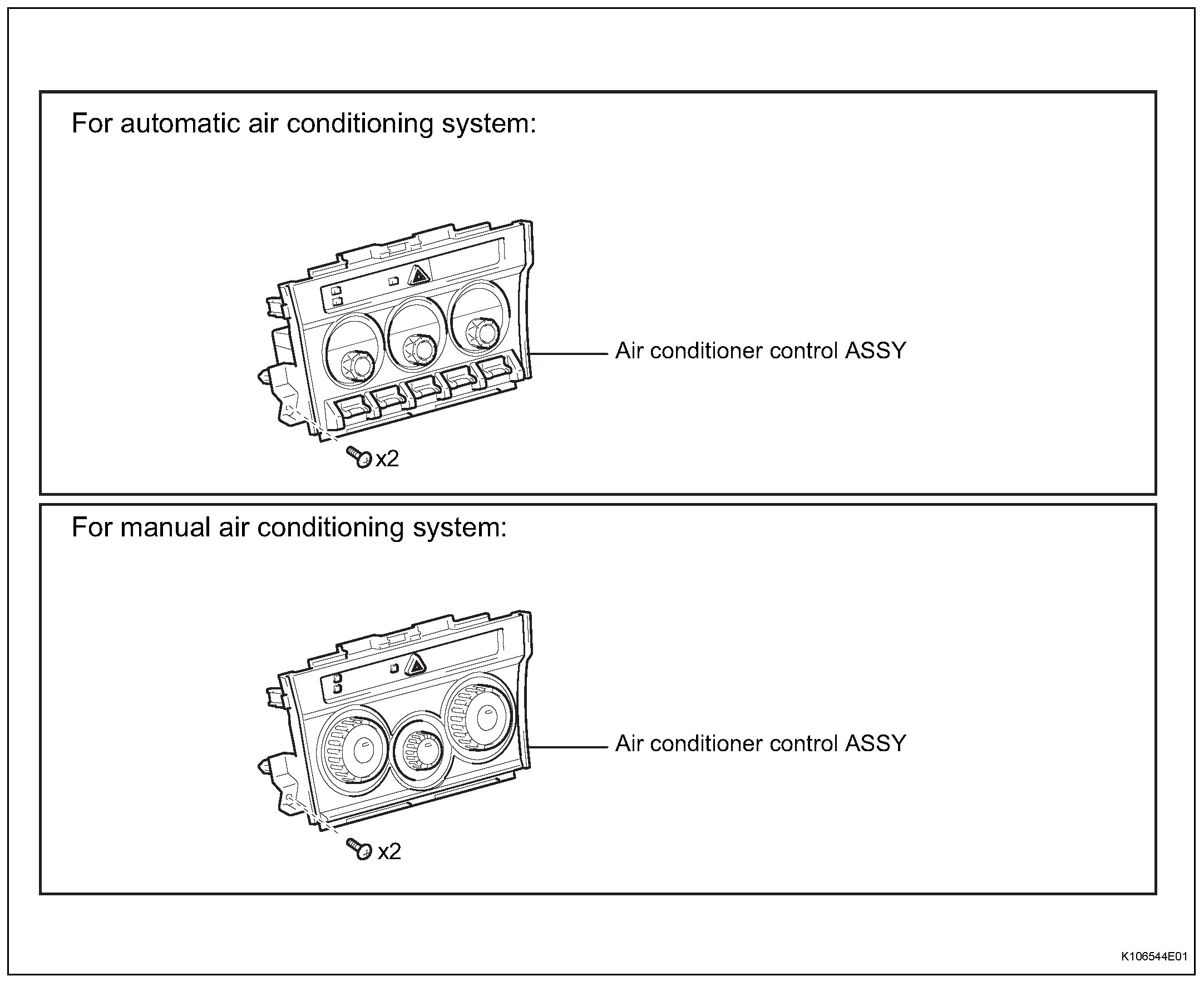 For automatic air conditioning system:

Air conditioner control ASSY

x2

For manual air conditioning system:

Air conditioner control ASSY

x2

K106544E01