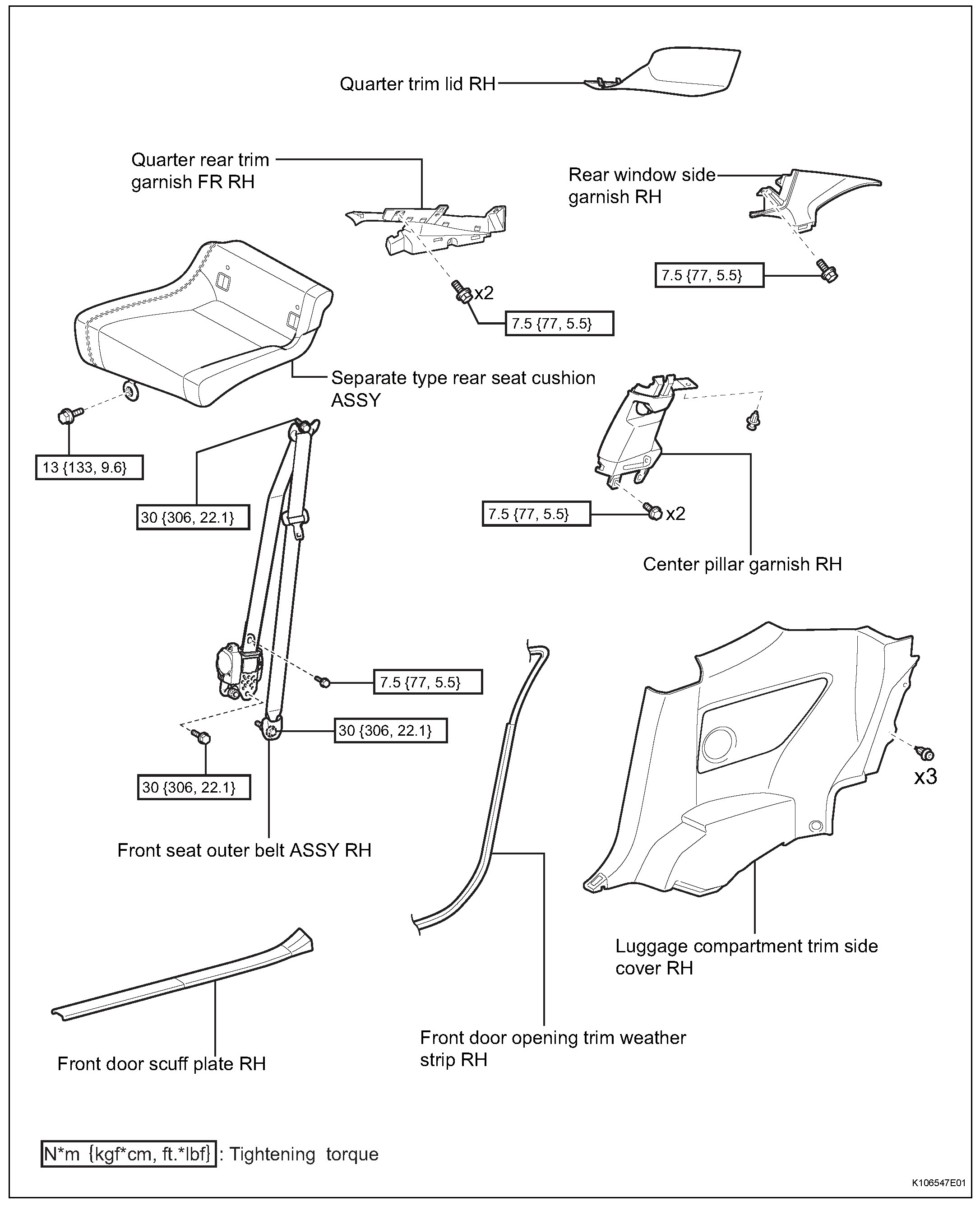 Quarter trim lid RH

Quarter rear trim garnish FR RH

Rear window side garnish RH

7.5 {77, 5.5}

x2

7.5 {77, 5.5}

Separate type rear seat cushion ASSY

13 {133, 9.6}

30 {306, 22.1}

7.5 {77, 5.5}

x2

Center pillar garnish RH

7.5 {77, 5.5}

30 {306, 22.1}

30 {306, 22.1}

x3

Front seat outer belt ASSY RH

Luggage compartment trim side cover RH

Front door opening trim weather strip RH

Front door scuff plate RH

N*m {kgf*cm, ft.*lbf} : Tightening torque

K106547E01