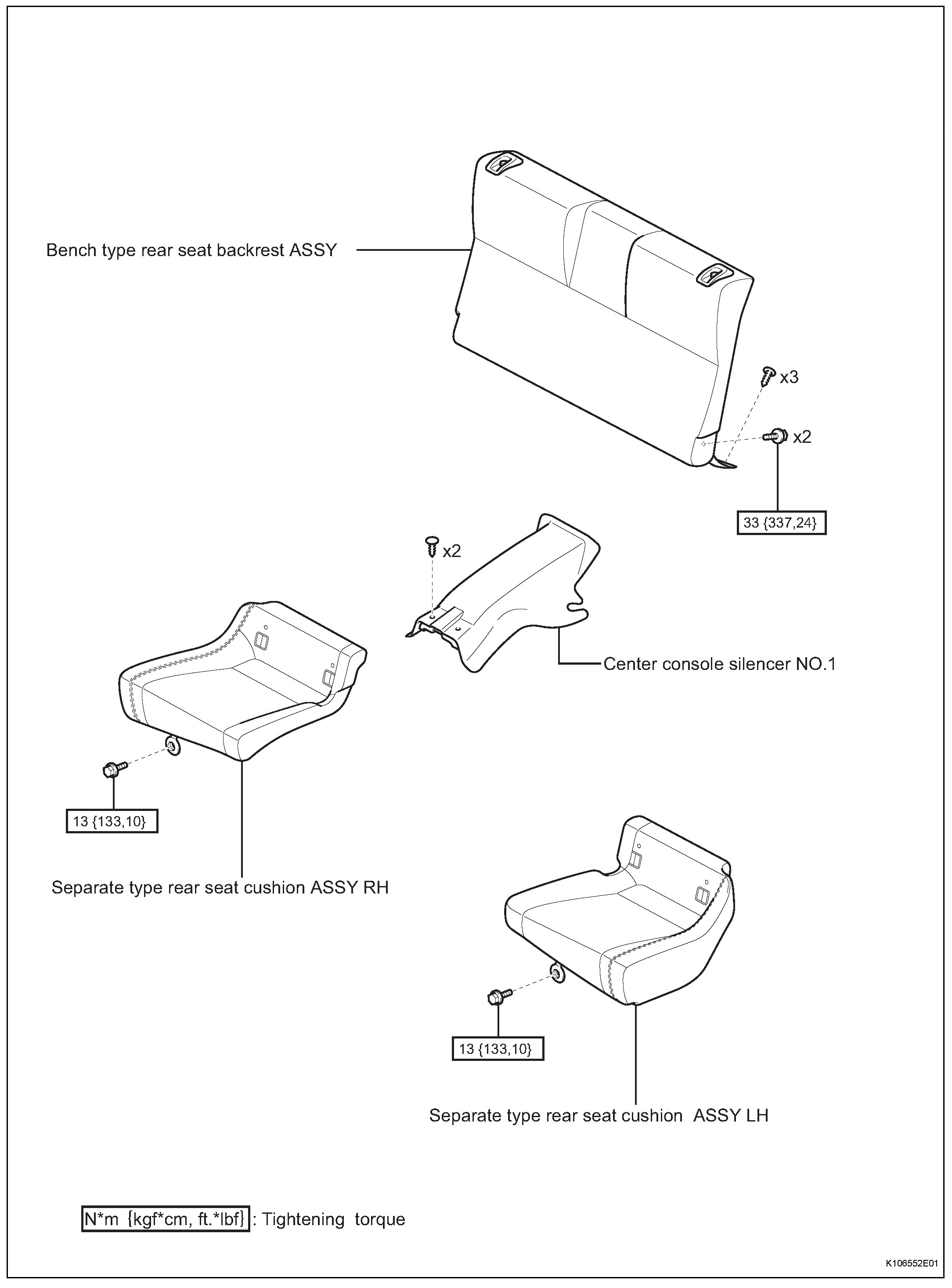 Bench type rear seat backrest ASSY

x3

x2

33 {337,24}

x2

Center console silencer NO.1

13 {133,10}

Separate type rear seat cushion ASSY RH

13 {133,10}

Separate type rear seat cushion ASSY LH

N*m {kgf*cm, ft.*lbf} : Tightening torque

K106552E01