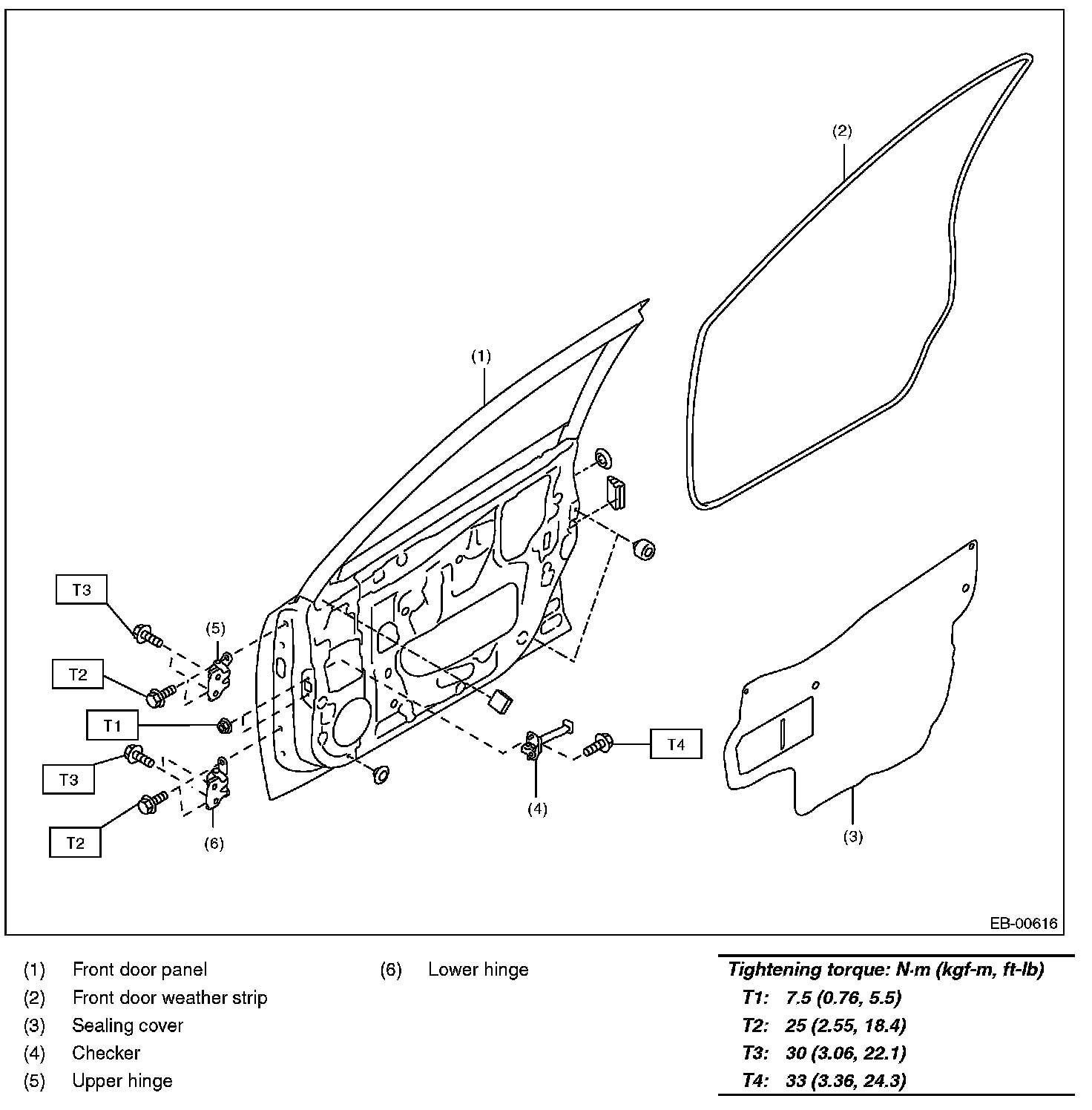 (2)

(1)

T3

(5)

T2

T1

T3

T2

(6)

(4)

T4

(3)

EB-00616

(1) Front door panel
(2) Front door weather strip
(3) Sealing cover
(4) Checker
(5) Upper hinge

(6) Lower hinge

Tightening torque: N·m (kgf-m, ft-lb)
T1: 7.5 (0.76, 5.5)
T2: 25 (2.55, 18.4)
T3: 30 (3.06, 22.1)
T4: 33 (3.36, 24.3)