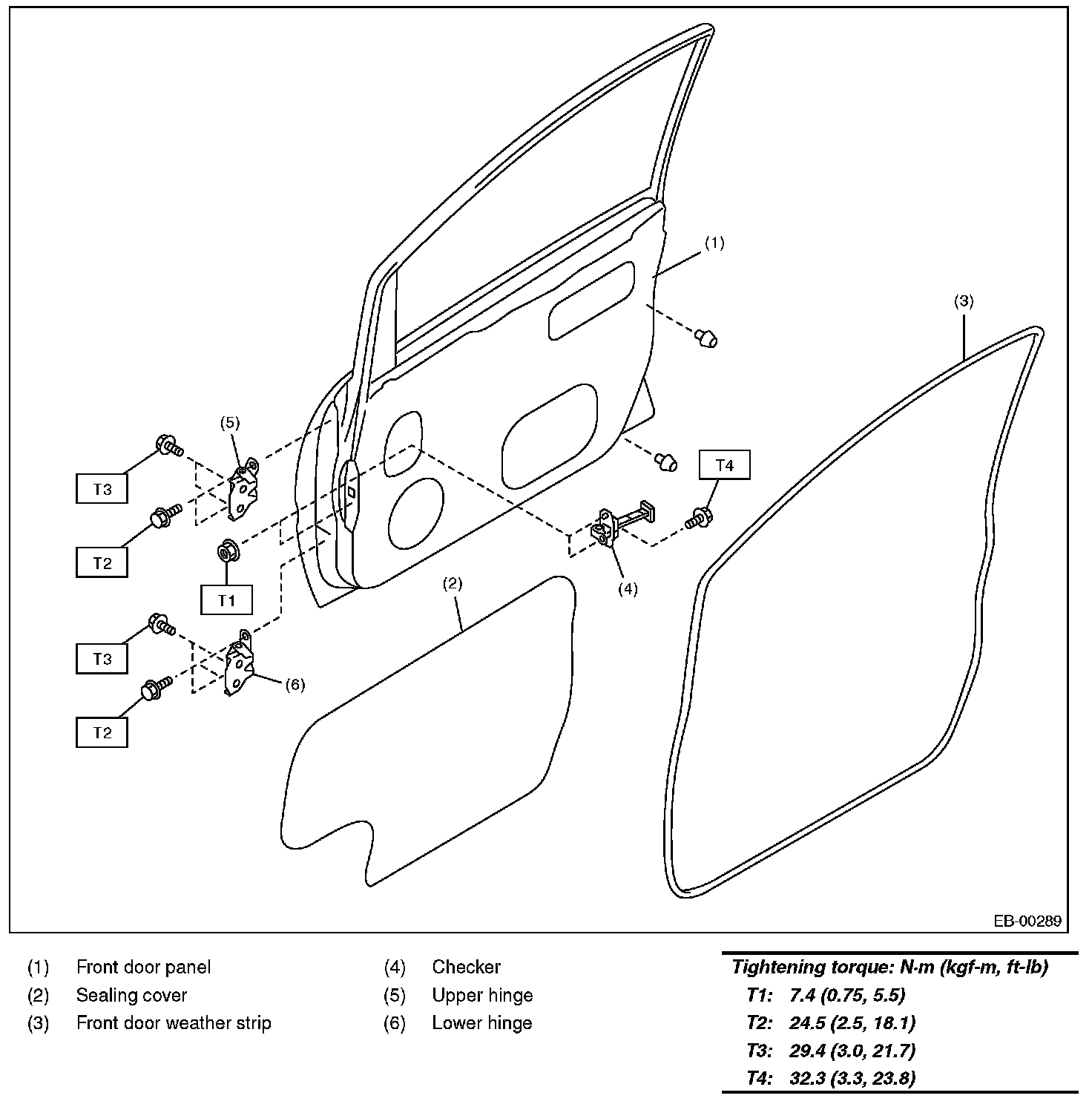 (1)

(3)

(5)

T3

T2

T1

T4

(4)

(2)

T3

(6)

T2

EB-00289

(1) Front door panel
(2) Sealing cover
(3) Front door weather strip

(4) Checker
(5) Upper hinge
(6) Lower hinge

Tightening torque: N·m (kgf-m, ft-lb)
T1: 7.4 (0.75, 5.5)
T2: 24.5 (2.5, 18.1)
T3: 29.4 (3.0, 21.7)
T4: 32.3 (3.3, 23.8)