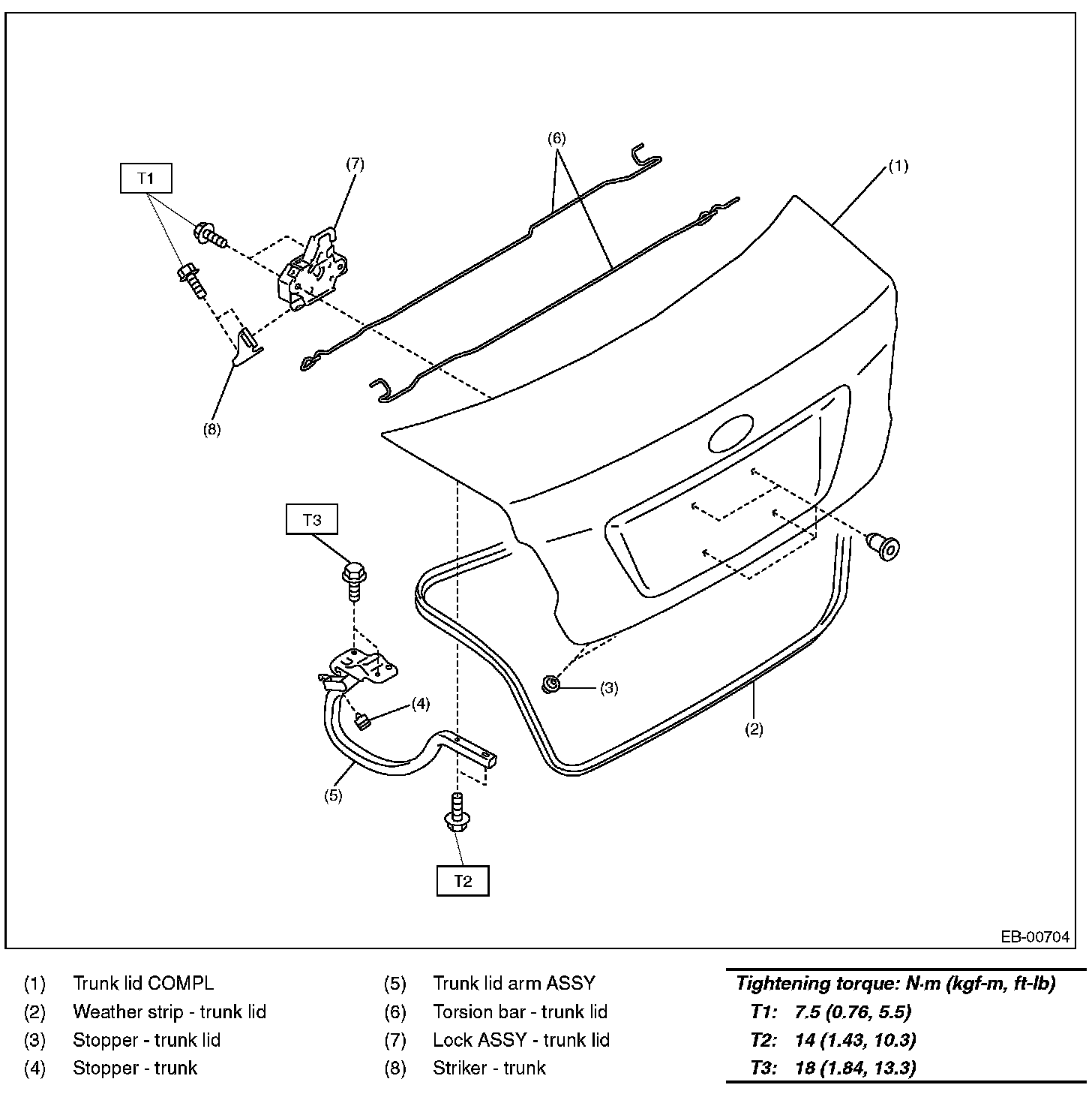 T1

(7)

(6)

(1)

(8)

T3

(3)

(4)

(2)

(5)

T2

EB-00704

(1) Trunk lid COMPL
(2) Weather strip - trunk lid
(3) Stopper - trunk lid
(4) Stopper - trunk

(5) Trunk lid arm ASSY
(6) Torsion bar - trunk lid
(7) Lock ASSY - trunk lid
(8) Striker - trunk

Tightening torque: N·m (kgf-m, ft-lb)
T1: 7.5 (0.76, 5.5)
T2: 14 (1.43, 10.3)
T3: 18 (1.84, 13.3)