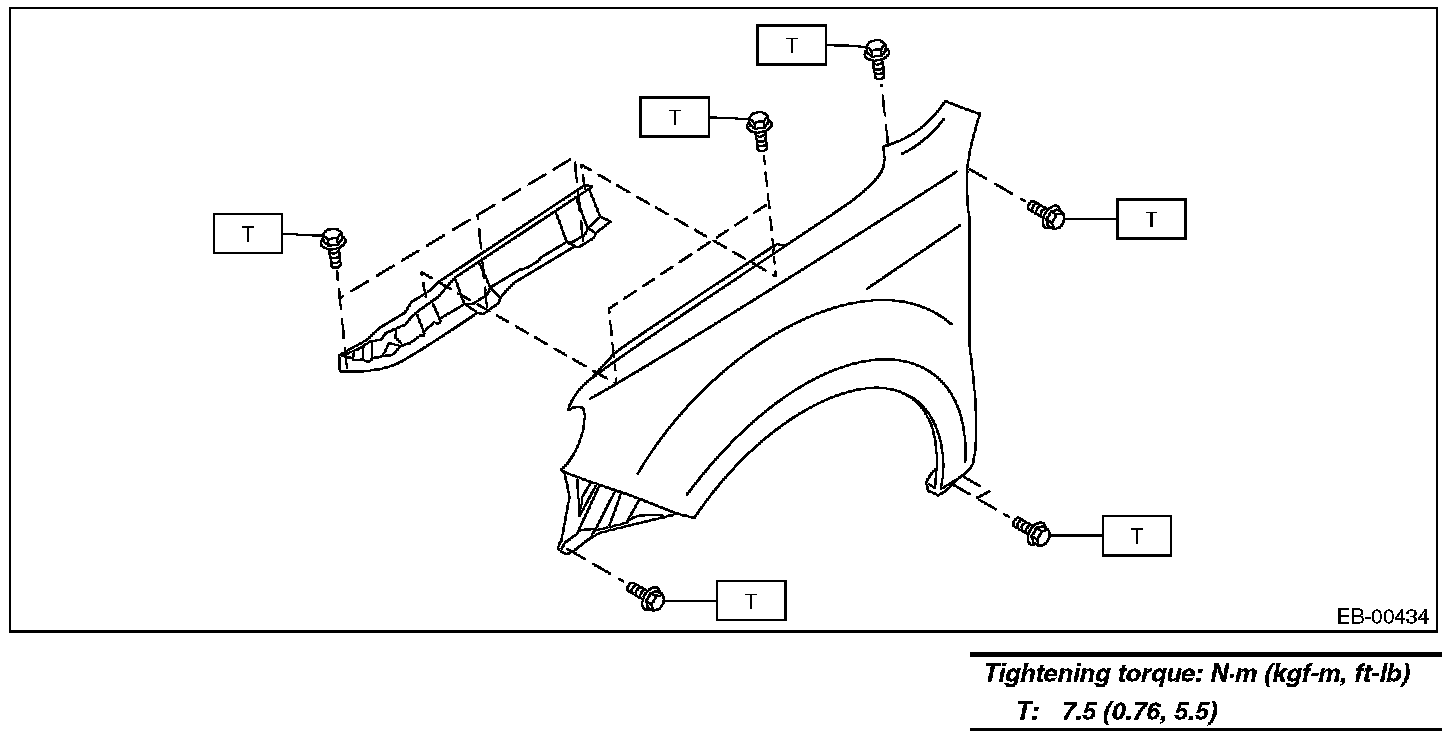 T

T

T

T

T

T

EB-00434

Tightening torque: N·m (kgf-m, ft-lb)
T: 7.5 (0.76, 5.5)