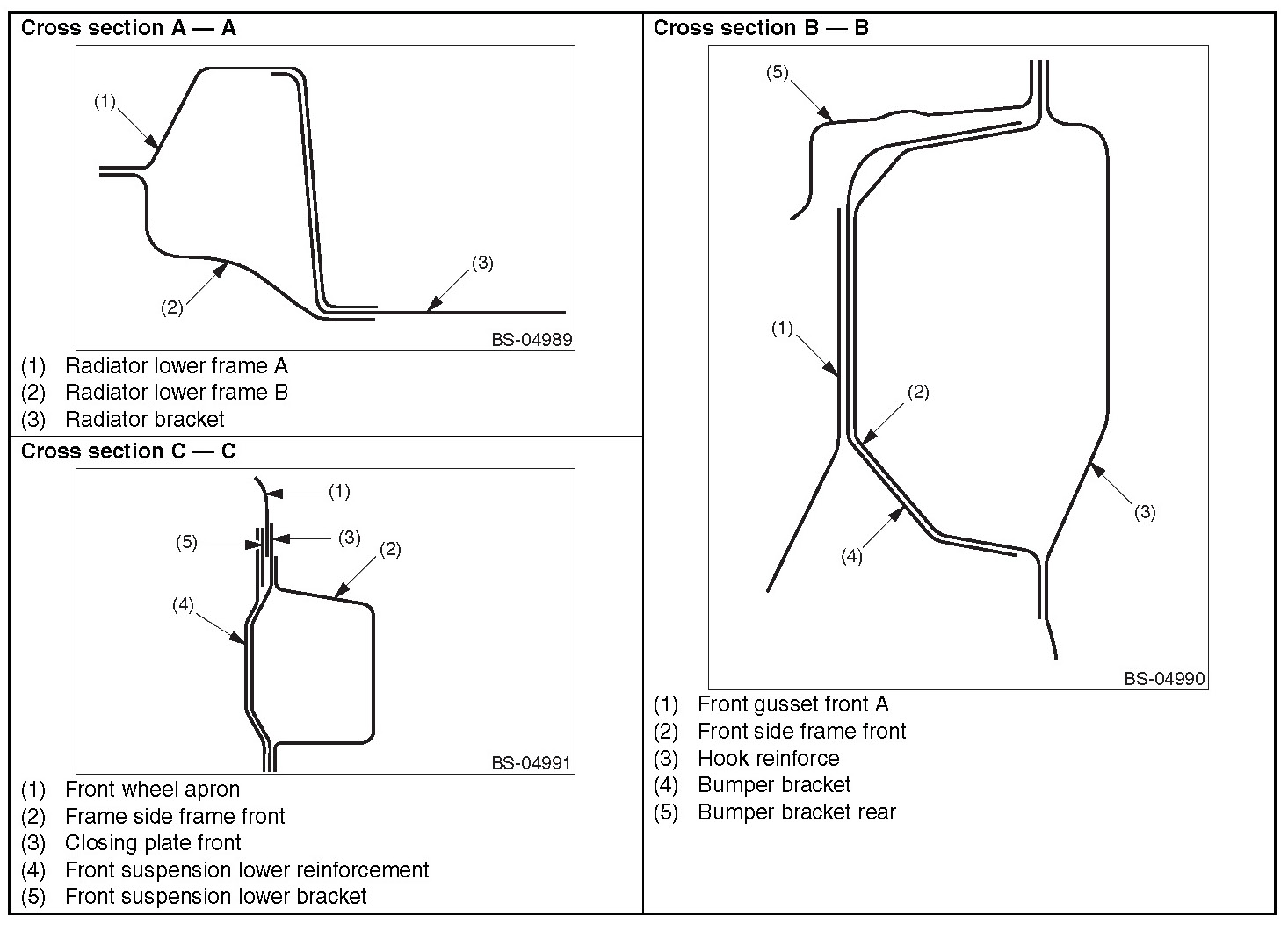 Cross section A — A

(1)
(2)
(3)
BS-04989

(1) Radiator lower frame A
(2) Radiator lower frame B
(3) Radiator bracket

Cross section C — C

(1)
(5)
(3)
(2)
(4)
BS-04991

(1) Front wheel apron
(2) Frame side frame front
(3) Closing plate front
(4) Front suspension lower reinforcement
(5) Front suspension lower bracket

Cross section B — B

(5)
(1)
(2)
(3)
(4)
BS-04990

(1) Front gusset front A
(2) Front side frame front
(3) Hook reinforce
(4) Bumper bracket
(5) Bumper bracket rear