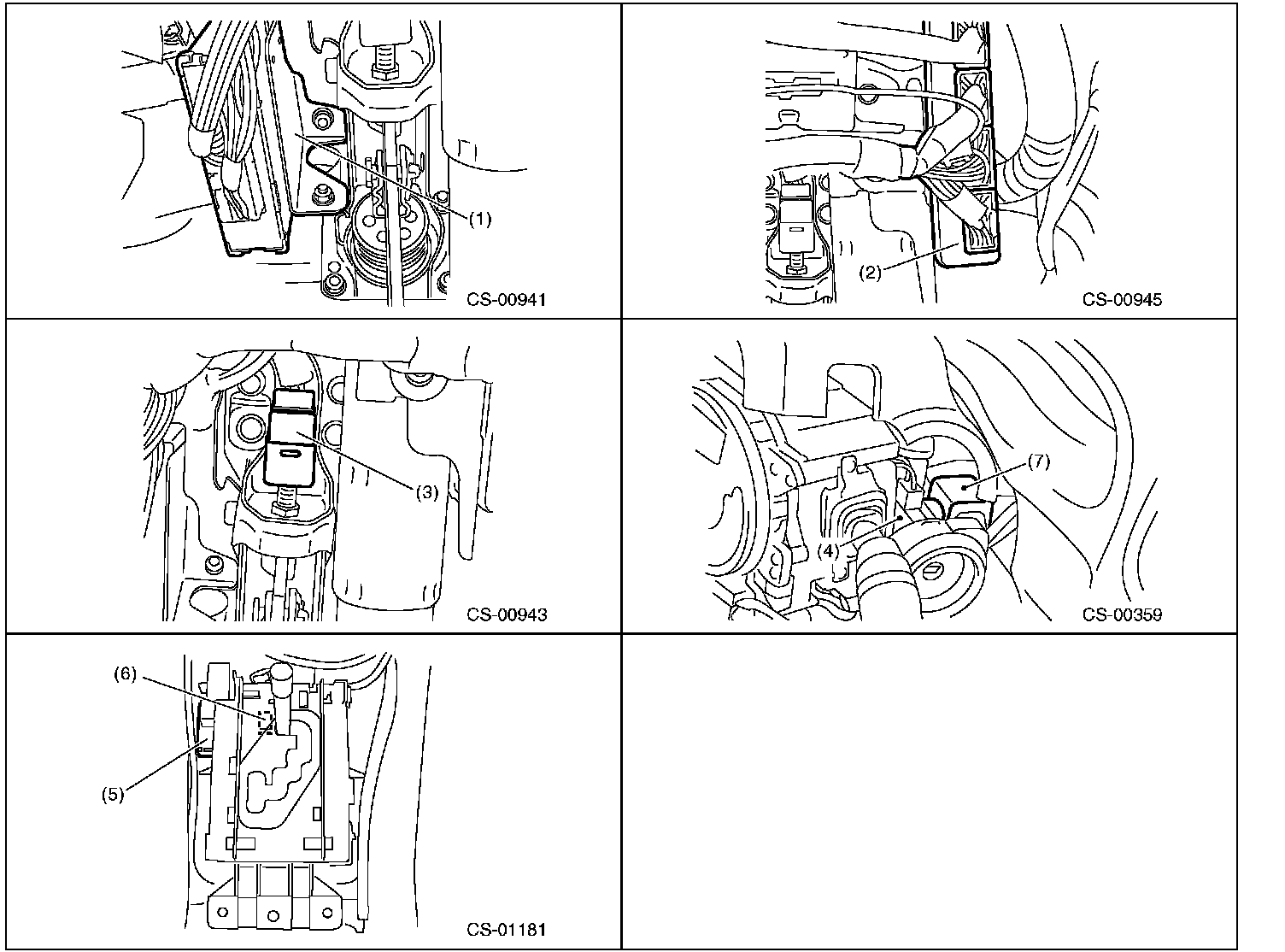 (1)

CS-00941

(2)

CS-00945

(3)

CS-00943

(7)

(4)

CS-00359

(6)

(5)

CS-01181