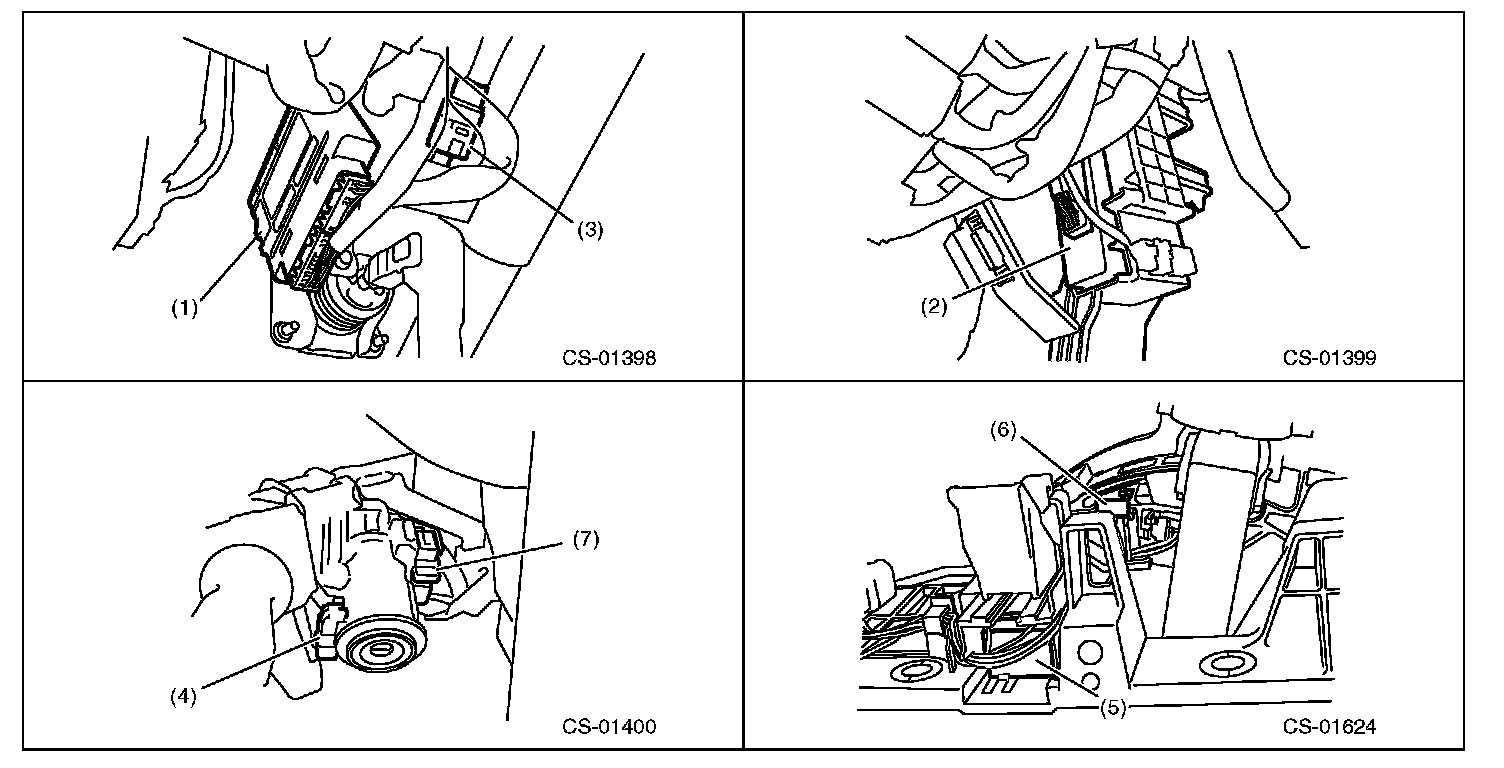 (3)
(1)
CS-01398

(2)
CS-01399

(7)
(4)
CS-01400

(6)
(5)
CS-01624