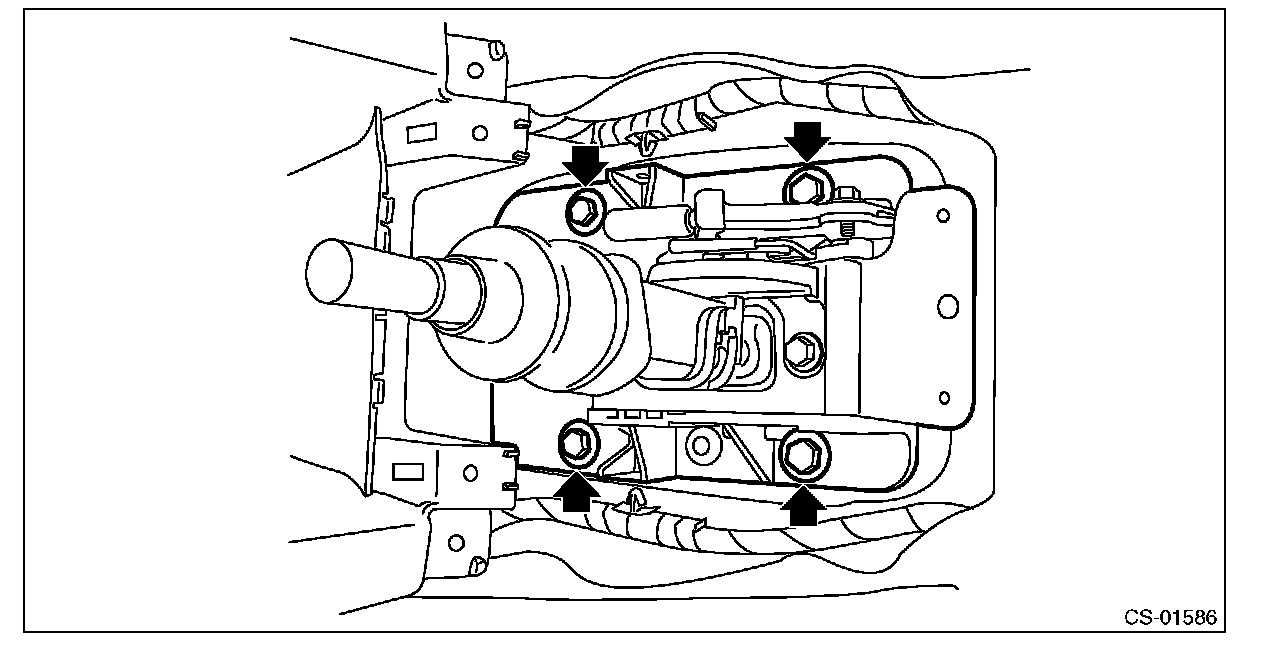 CS-01586