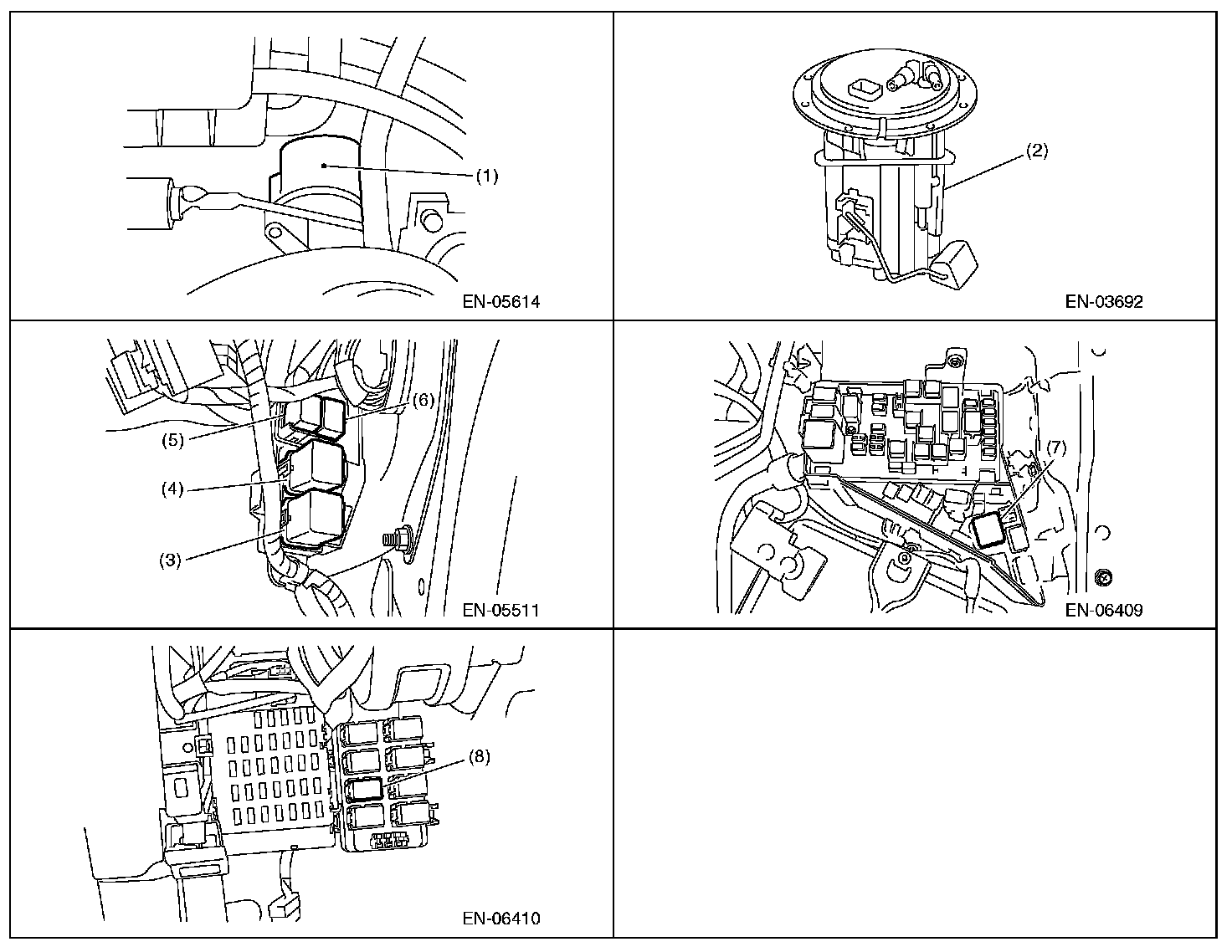 (1)

EN-05614

(2)

EN-03692

(6)

(5)

(4)

(3)

EN-05511

(7)

EN-06409

(8)

EN-06410