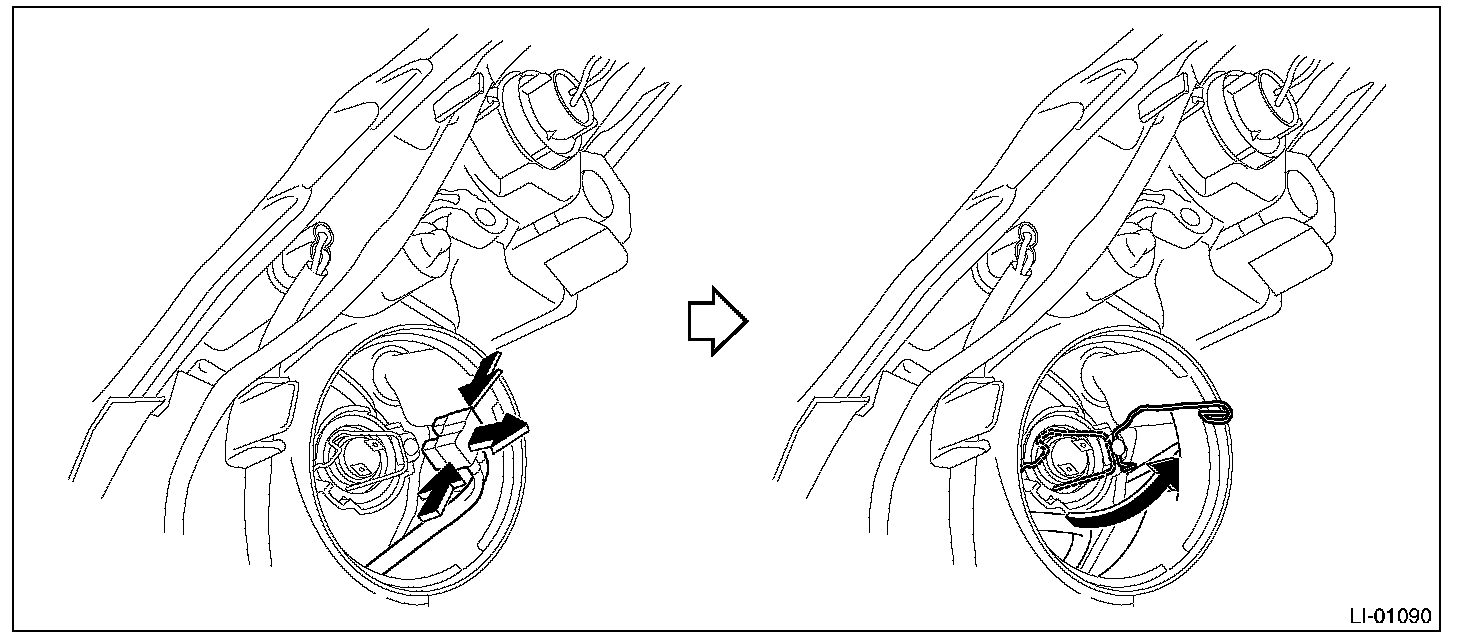 LI-01090