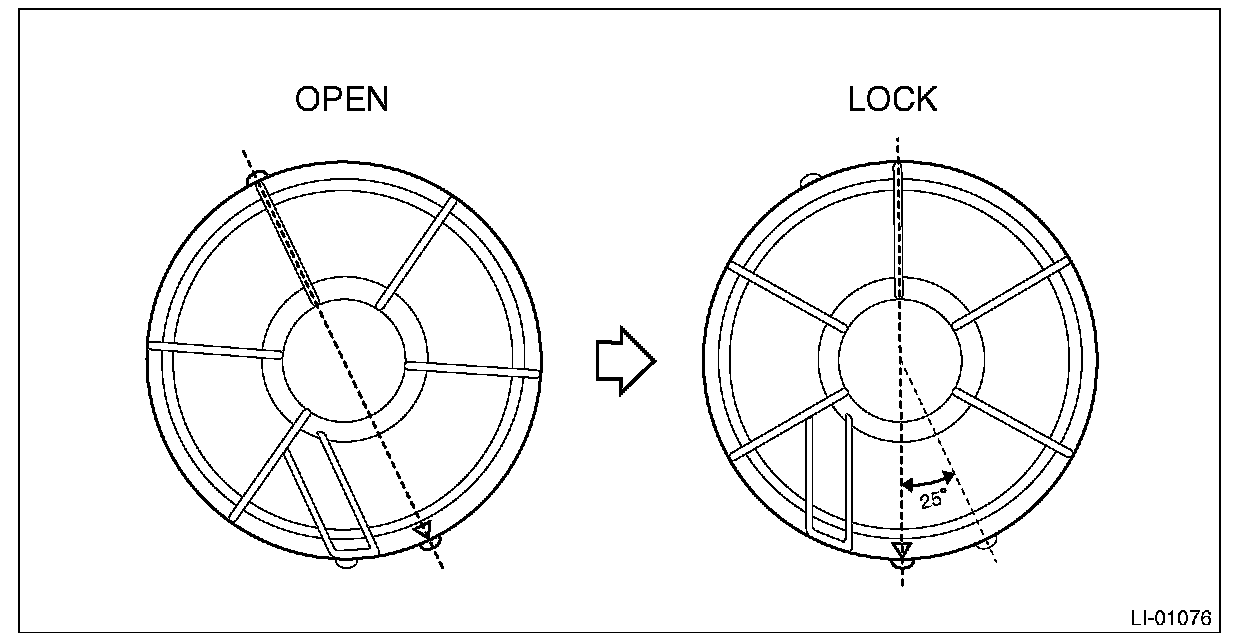 OPEN

LOCK

25°

LI-01076