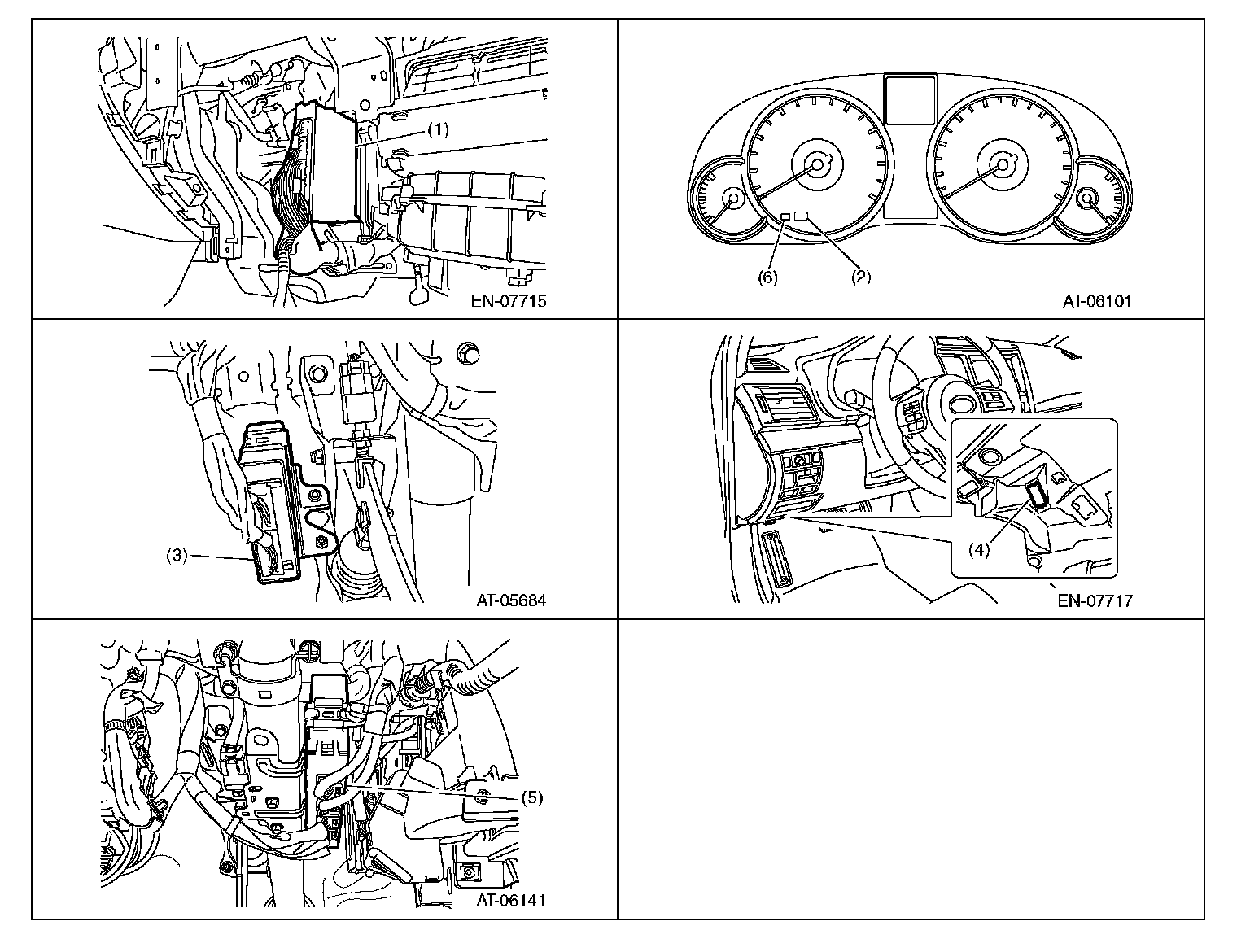 (1)

EN-07715

(6) (2)

AT-06101

(3)

AT-05684

(4)

EN-07717

(5)

AT-06141