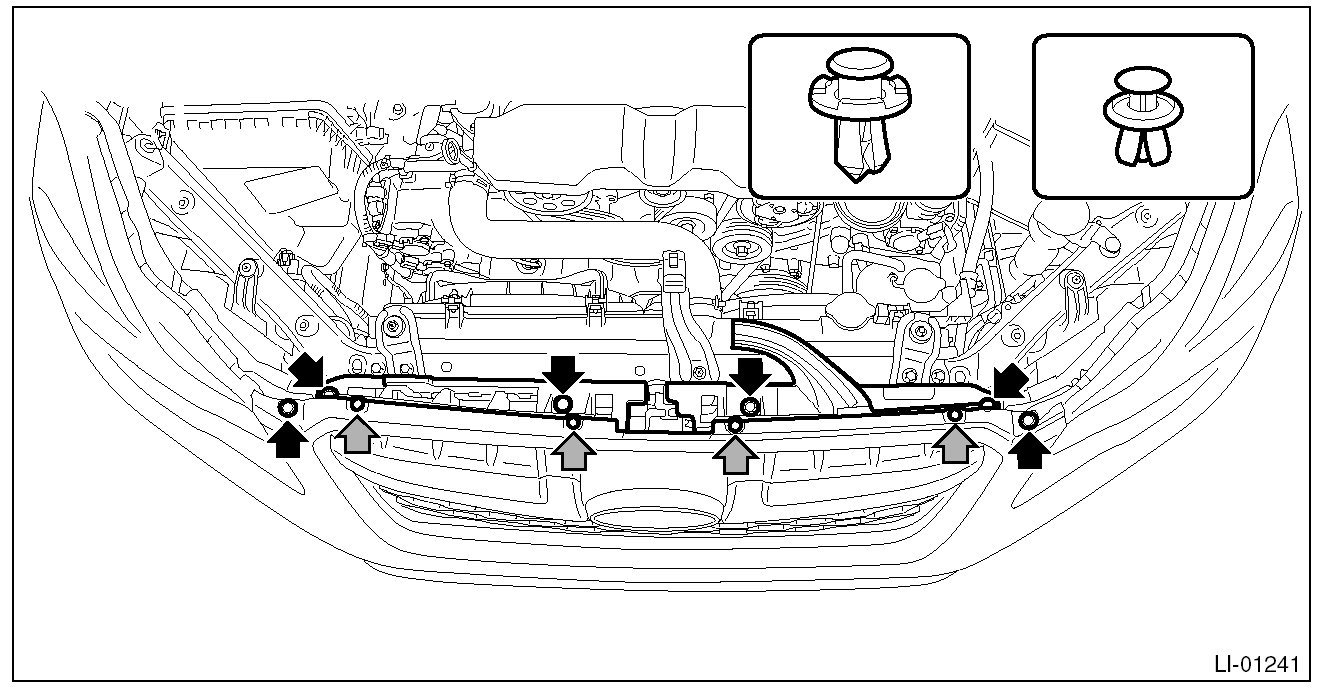 LI-01241