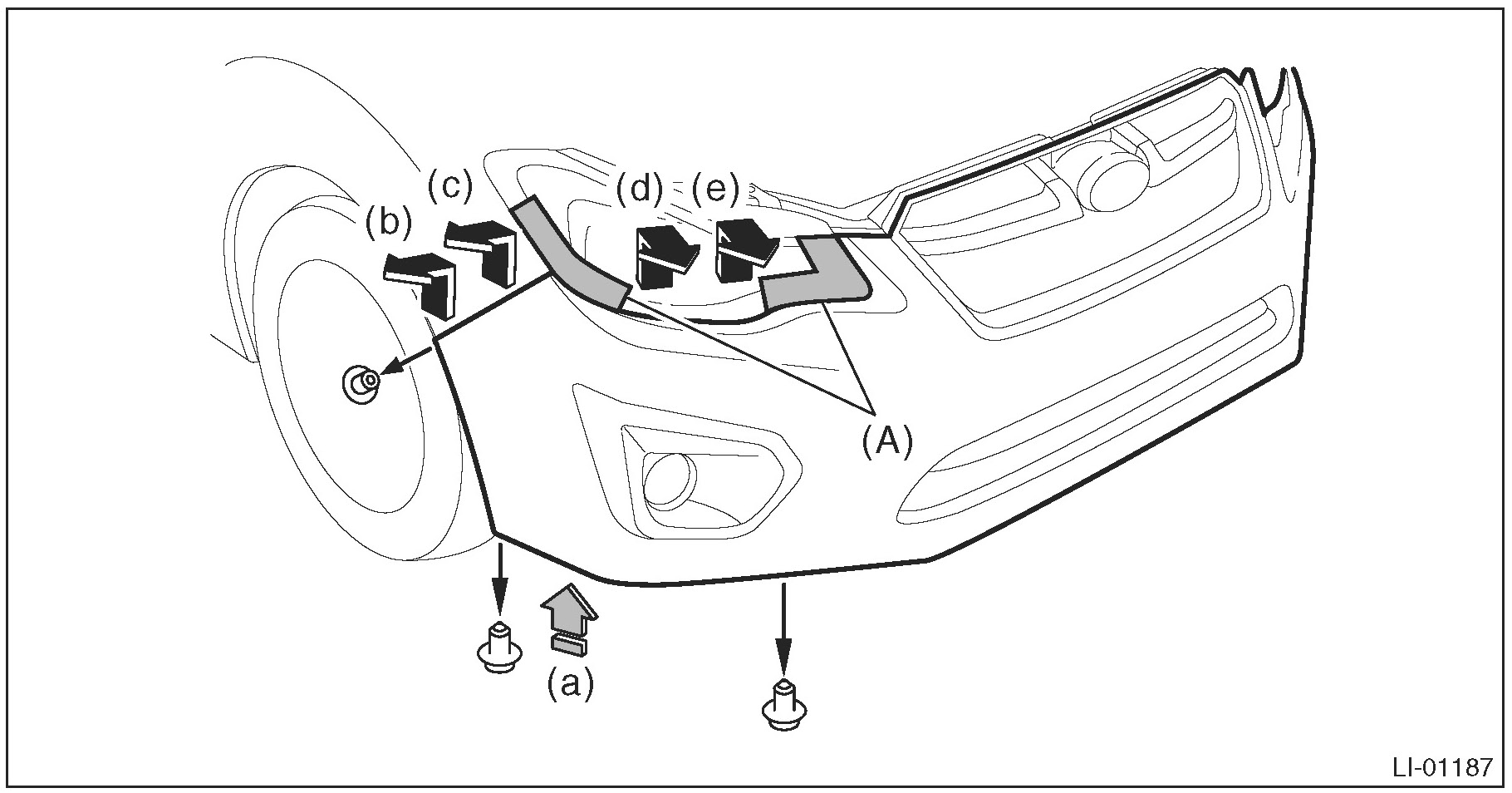 (c)
(b)
(d)
(e)
(A)
(a)
LI-01187