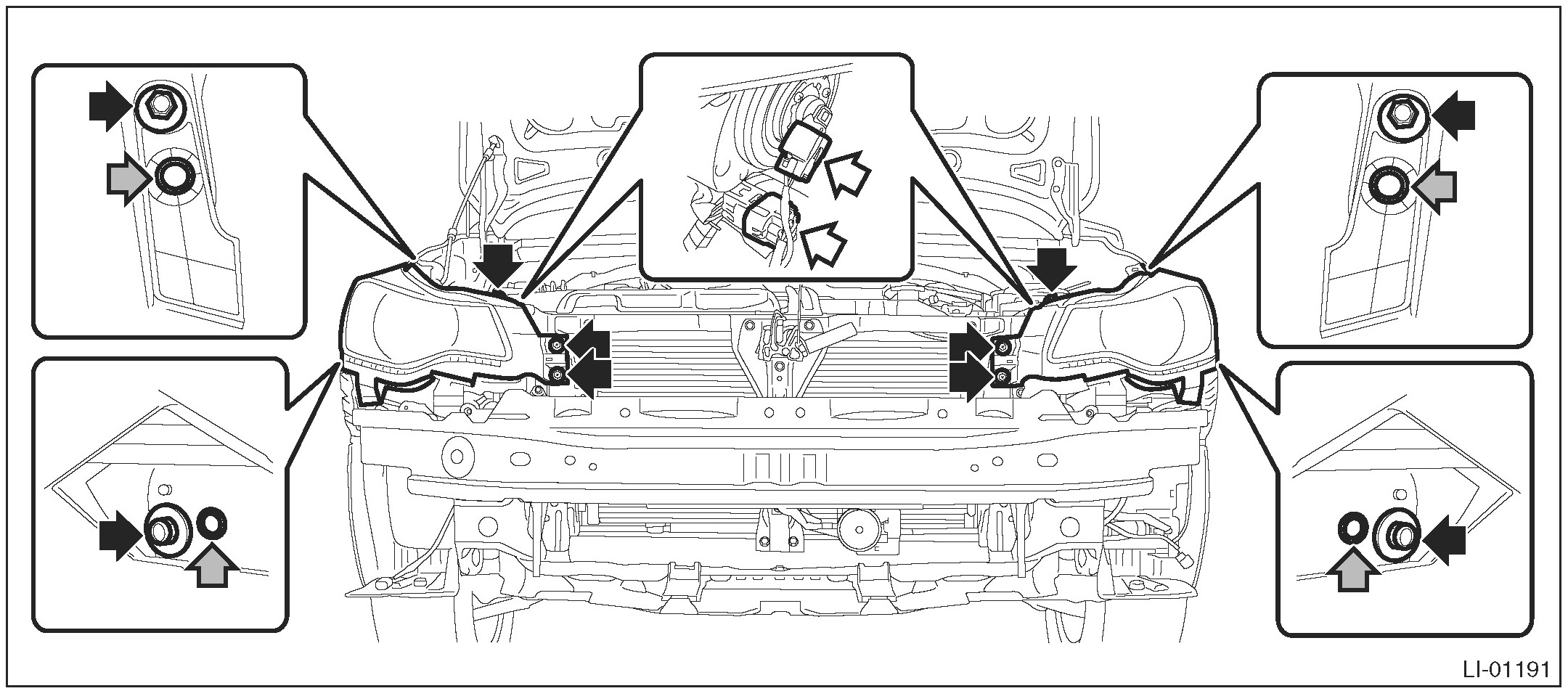 LI-01191