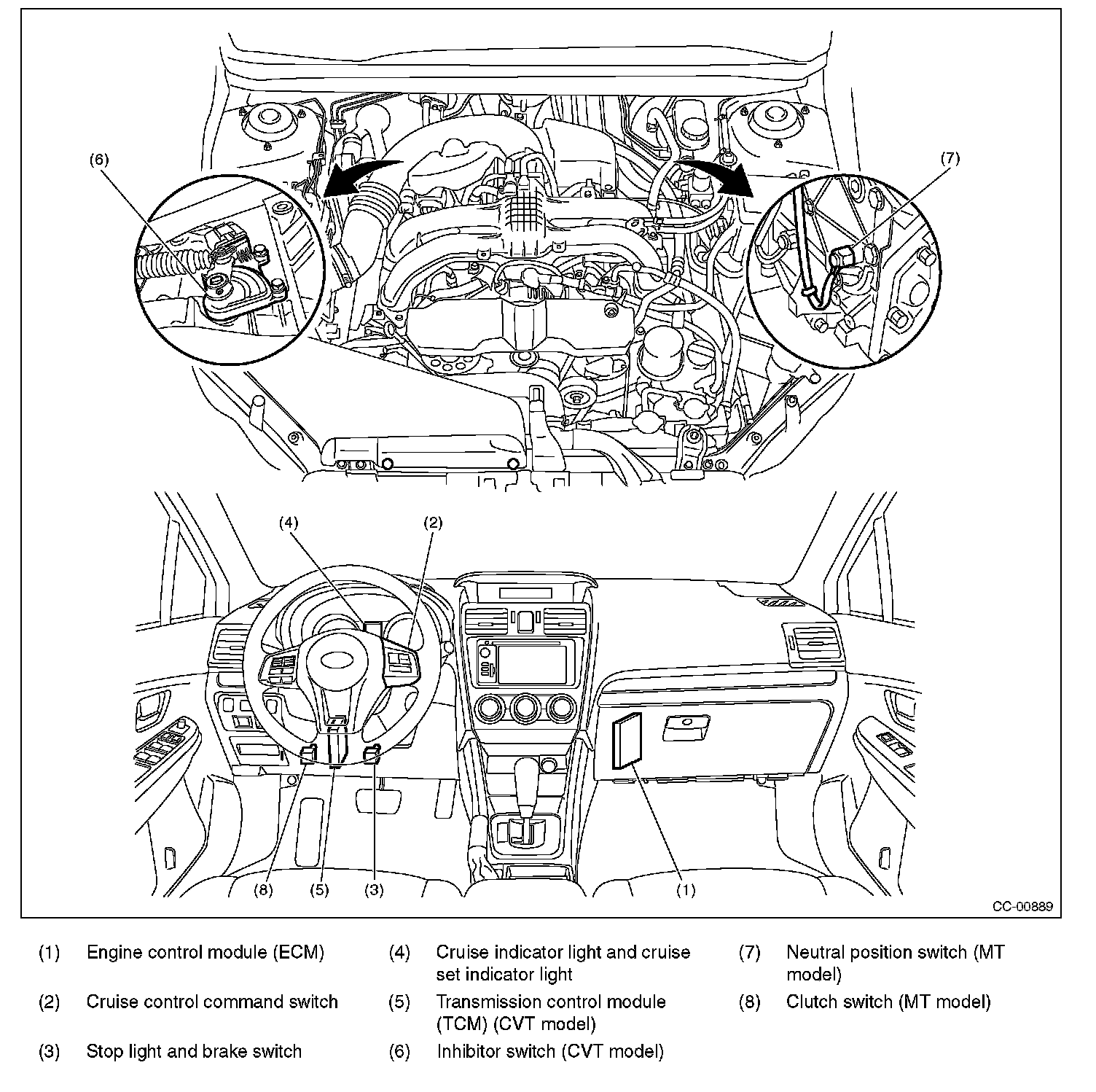 (6)

(7)

(4)

(2)

(8)

(5)

(3)

(1)

CC-00889

(1) Engine control module (ECM)

(2) Cruise control command switch

(3) Stop light and brake switch

(4) Cruise indicator light and cruise set indicator light

(5) Transmission control module (TCM) (CVT model)

(6) Inhibitor switch (CVT model)

(7) Neutral position switch (MT model)

(8) Clutch switch (MT model)